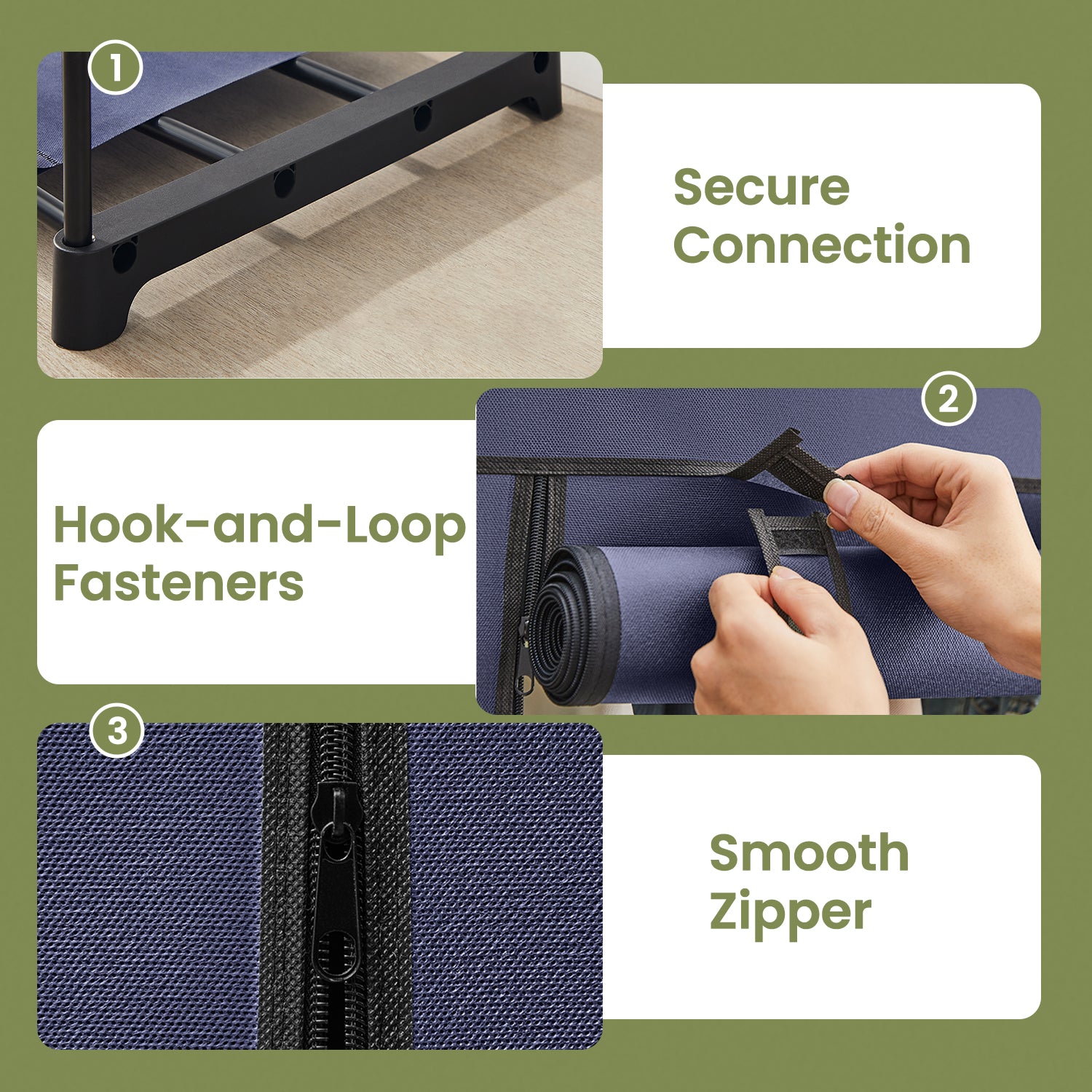 1

Secure Connection

2

Hook-and-Loop Fasteners

3

Smooth Zipper