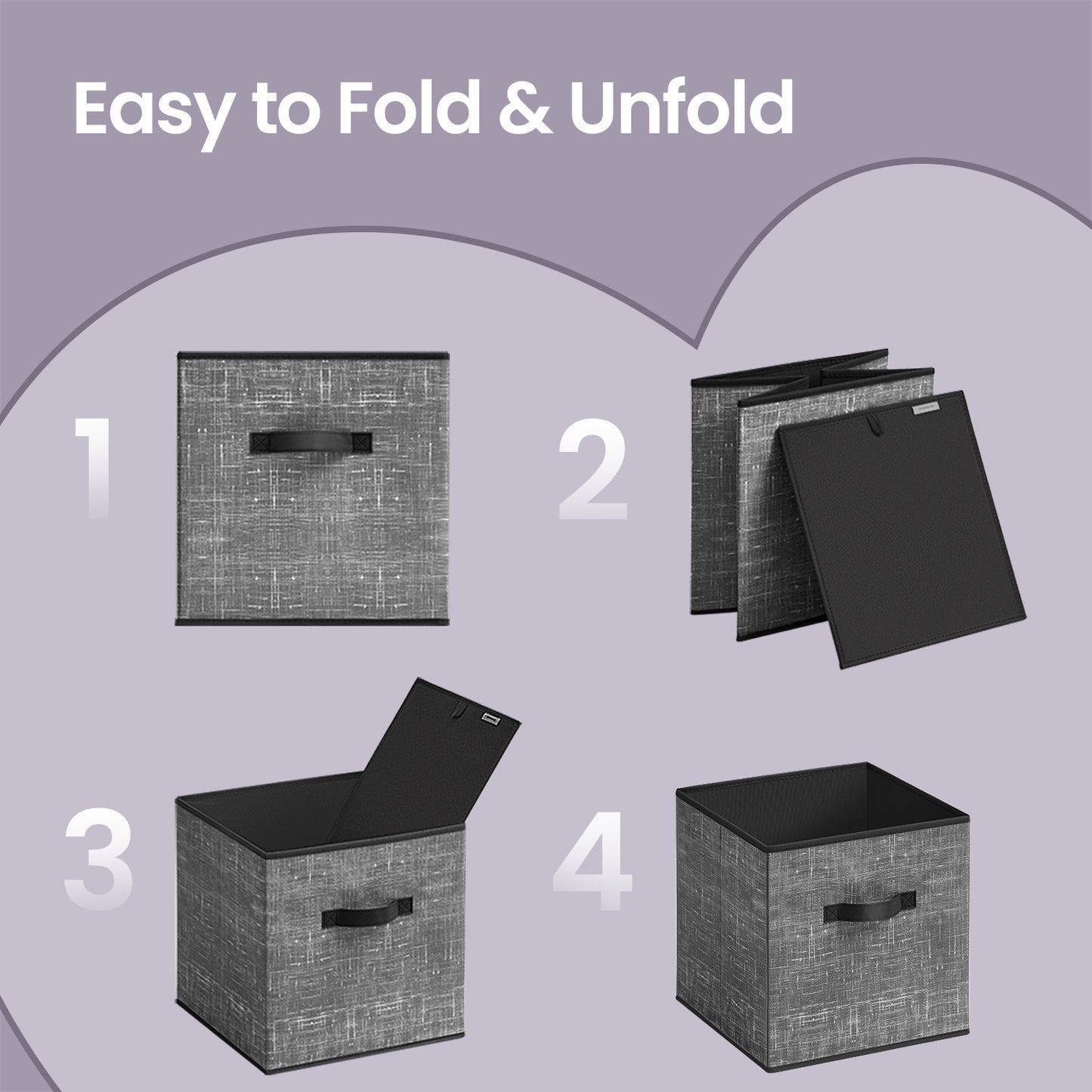 Easy to Fold & Unfold

1

2

3

4