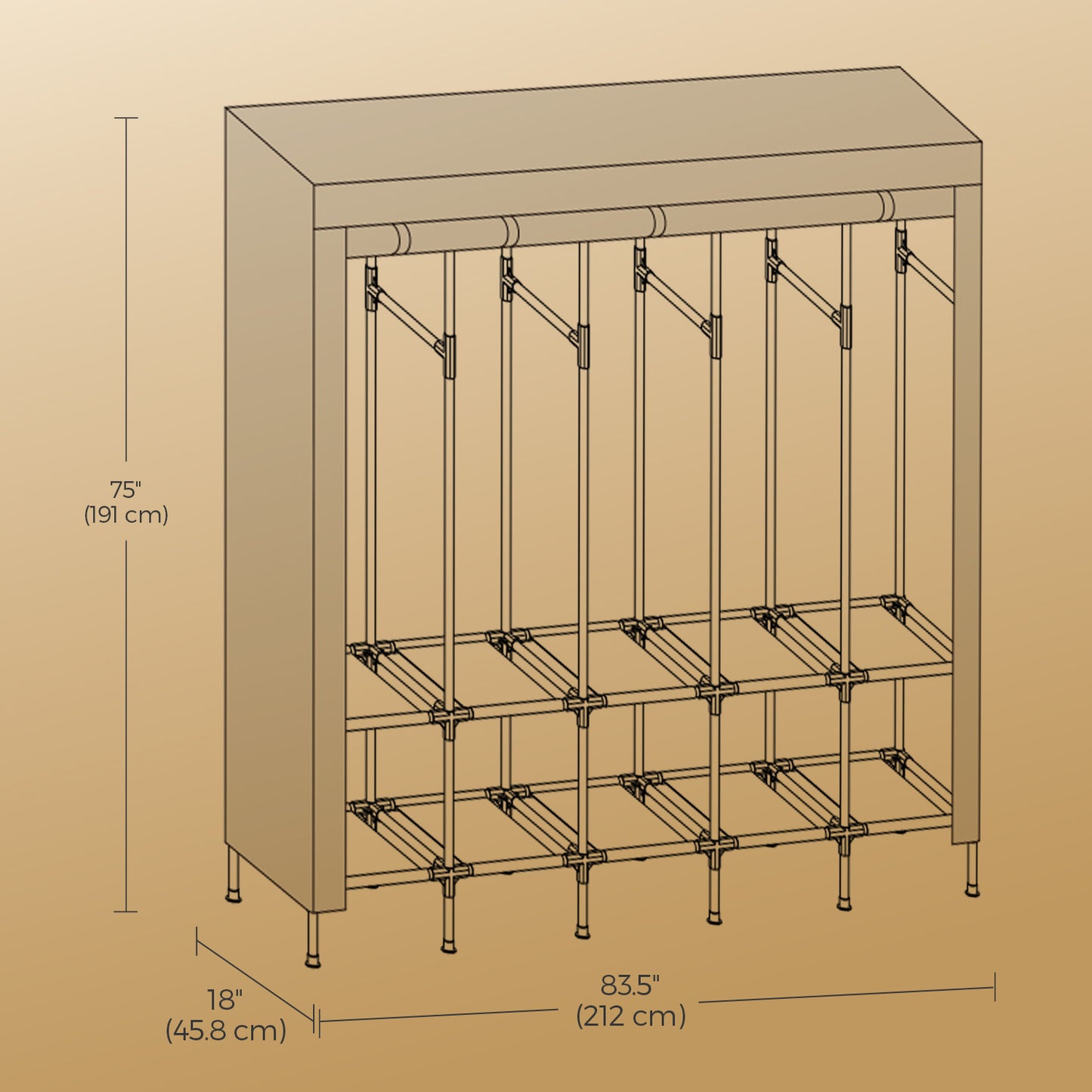 75"
(191 cm)

18"
(45.8 cm)

83.5"
(212 cm)