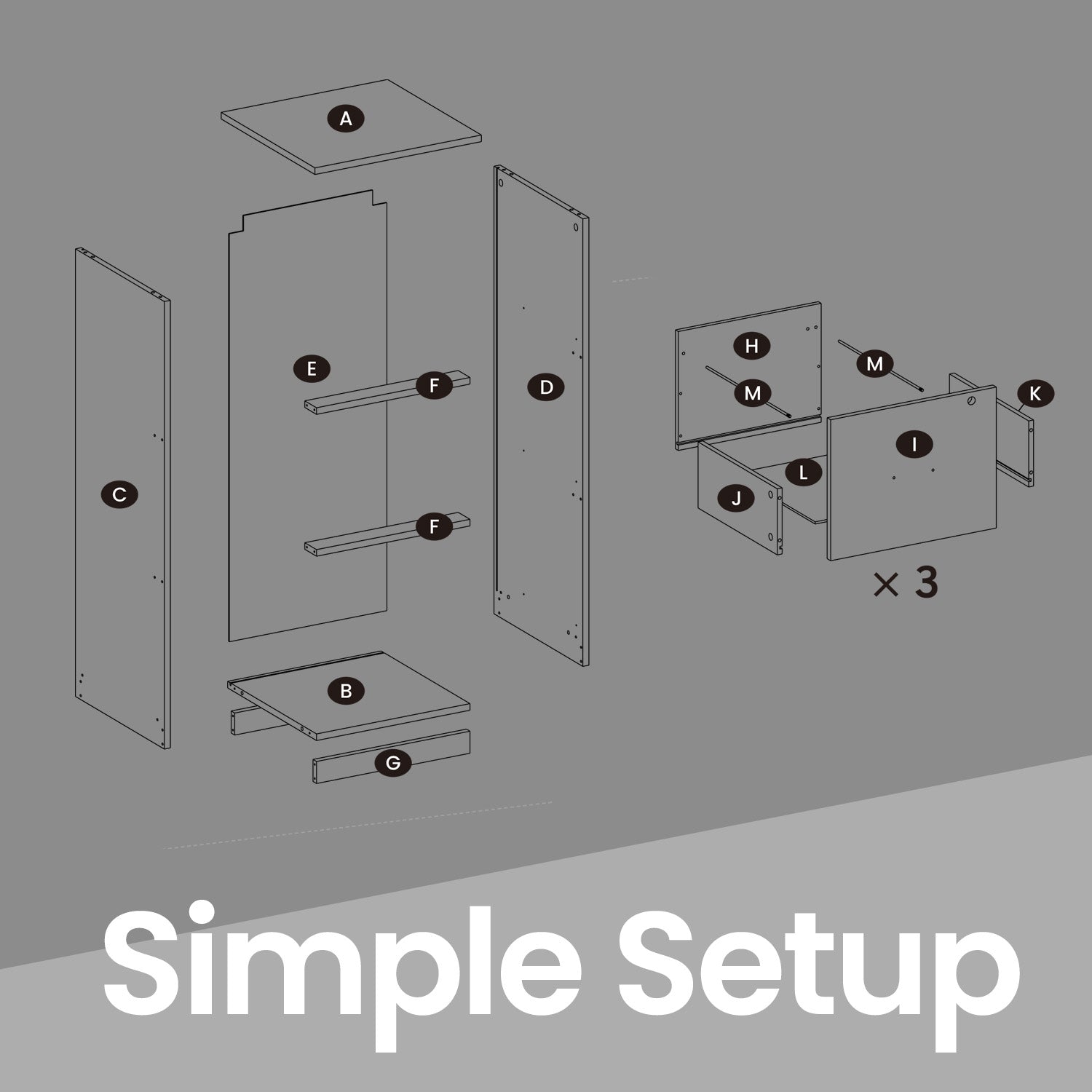 A

E

F

D

C

F

B

G

H

M

M

K

I

L

J

× 3

Simple Setup