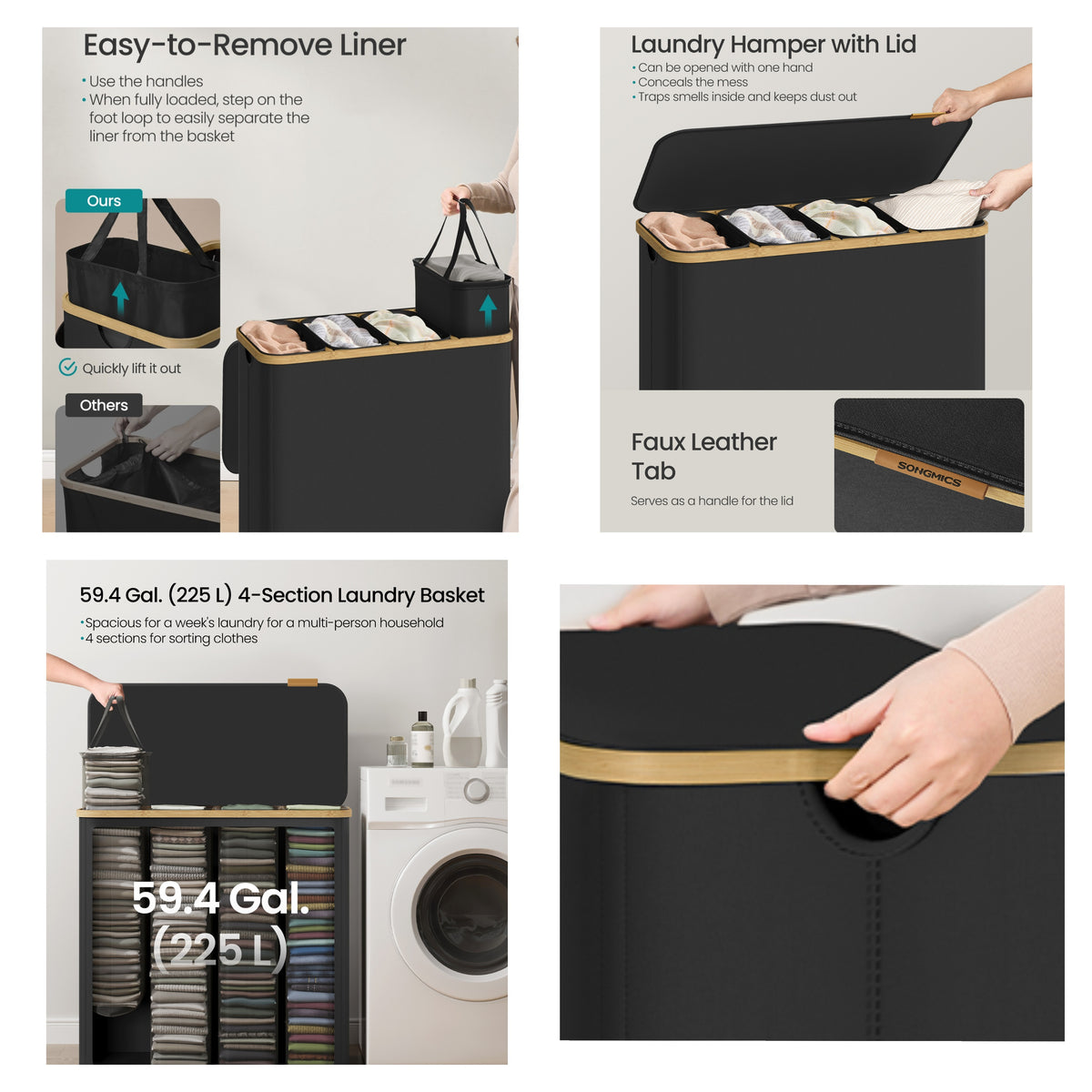 Easy-to-Remove Liner

• Use the handles
• When fully loaded, step on the foot loop to easily separate the liner from the basket

Ours

Quickly lift it out

Others

Laundry Hamper with Lid

• Can be opened with one hand
• Conceals the mess
• Traps smells inside and keeps dust out

Faux Leather Tab

Serves as a handle for the lid

SONGMICS

59.4 Gal. (225 L) 4-Section Laundry Basket

• Spacious for a week's laundry for a multi-person household
• 4 sections for sorting clothes

59.4 Gal.
(225 L)