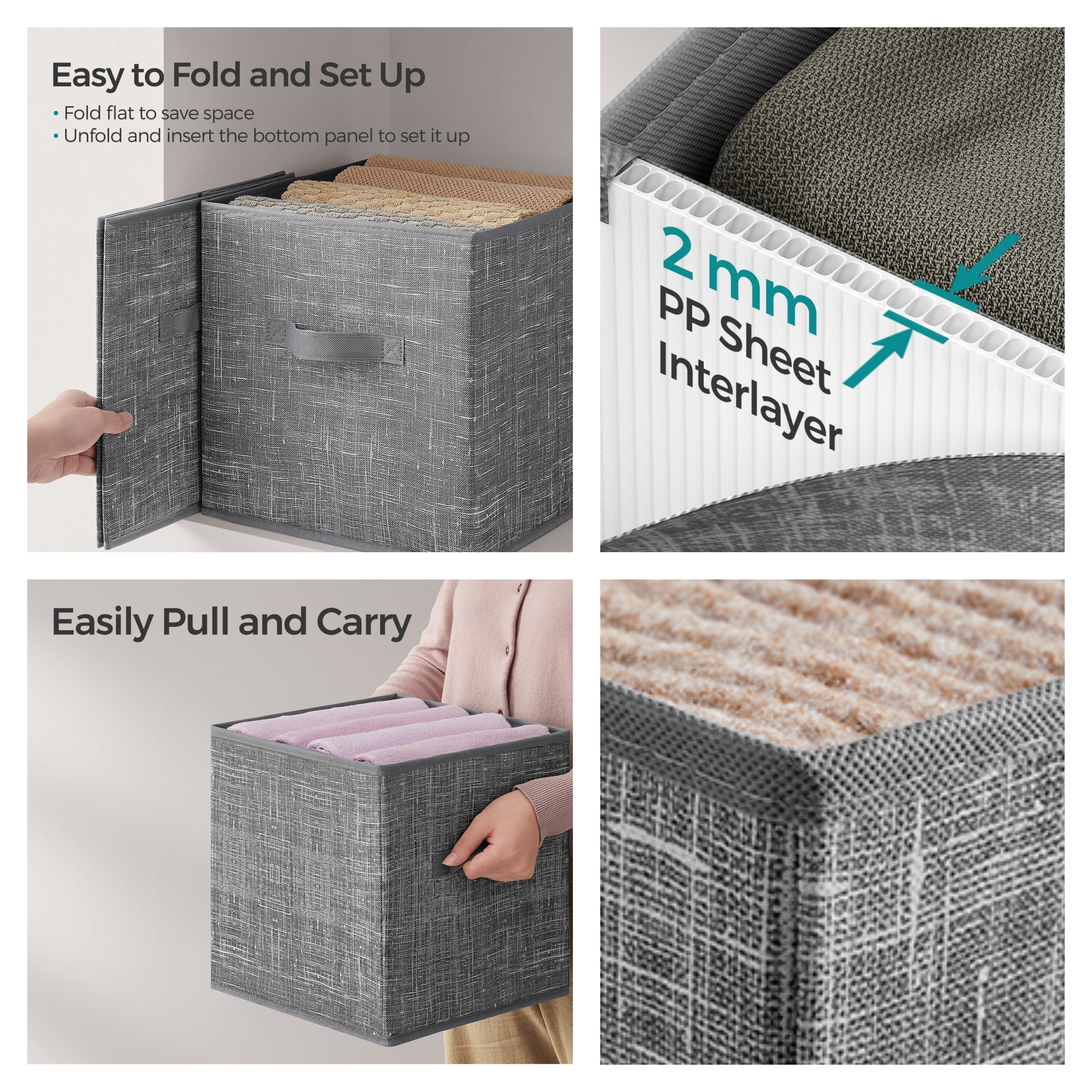 Easy to Fold and Set Up
• Fold flat to save space
• Unfold and insert the bottom panel to set it up

2 mm
PP Sheet
Interlayer

Easily Pull and Carry