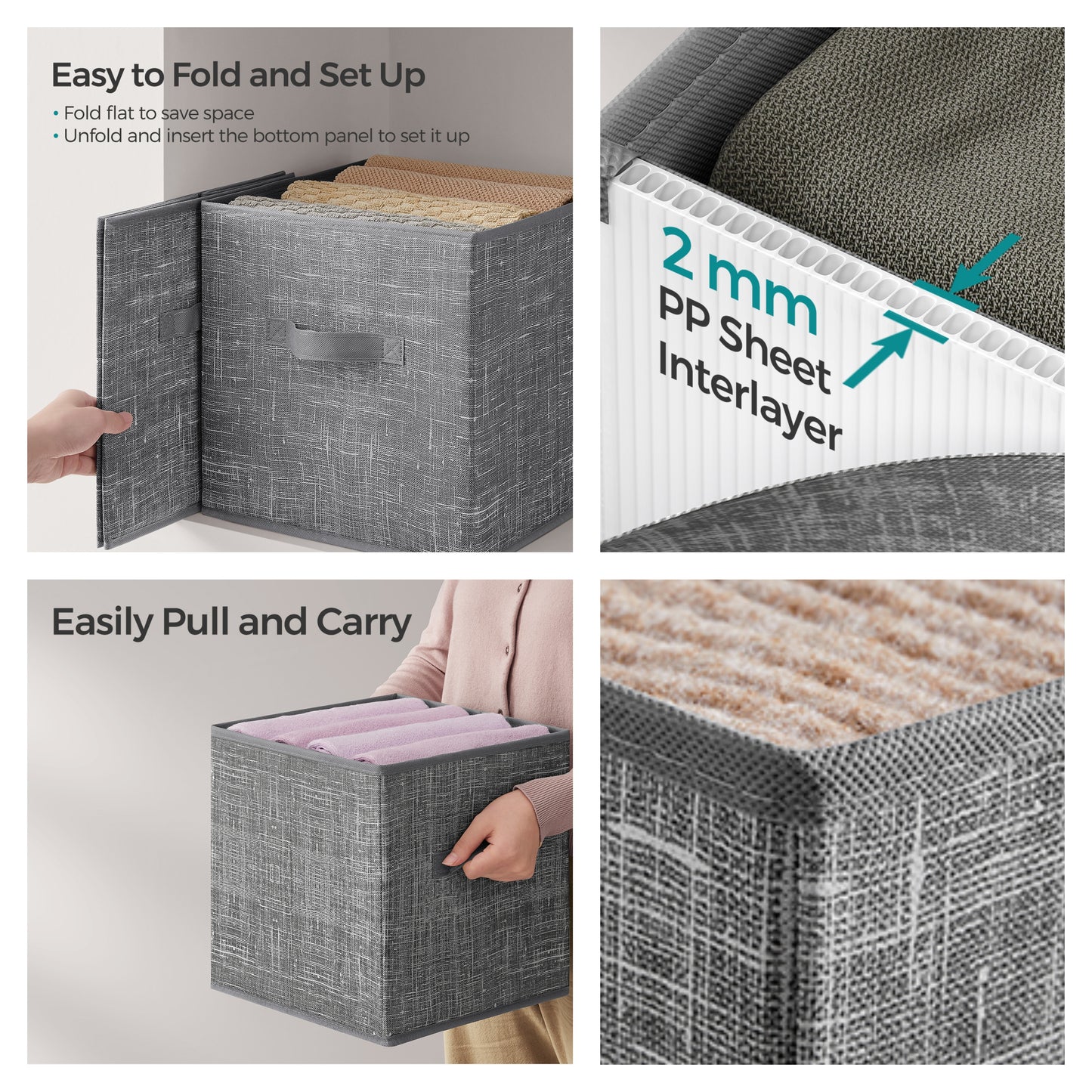 Easy to Fold and Set Up

• Fold flat to save space
• Unfold and insert the bottom panel to set it up

2 mm
PP Sheet
Interlayer

Easily Pull and Carry