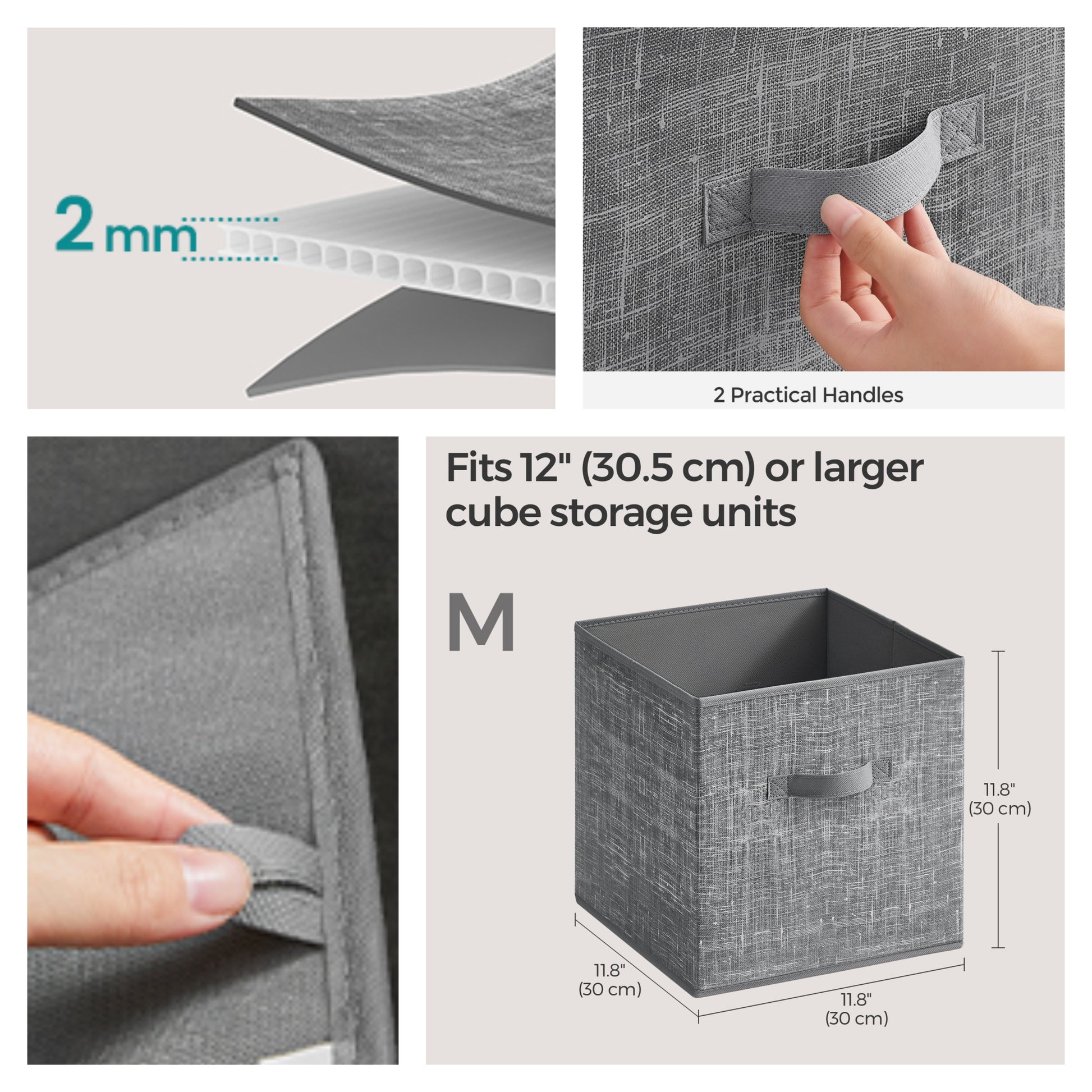 2 mm

2 Practical Handles

Fits 12" (30.5 cm) or larger cube storage units

M

11.8"
(30 cm)

11.8"
(30 cm)

11.8"
(30 cm)