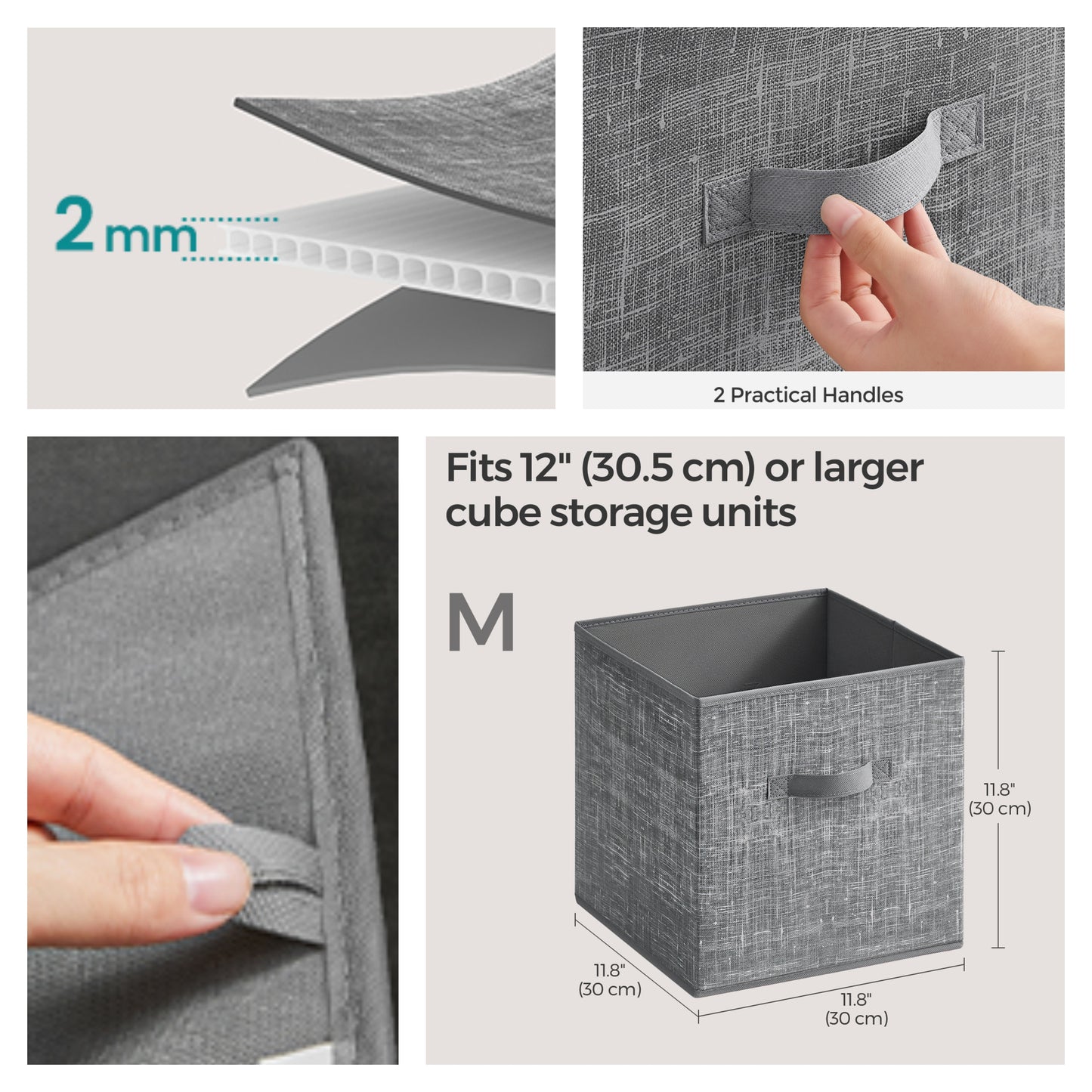 2 mm

2 Practical Handles

Fits 12" (30.5 cm) or larger cube storage units

M

11.8" (30 cm)

11.8" (30 cm)

11.8" (30 cm)