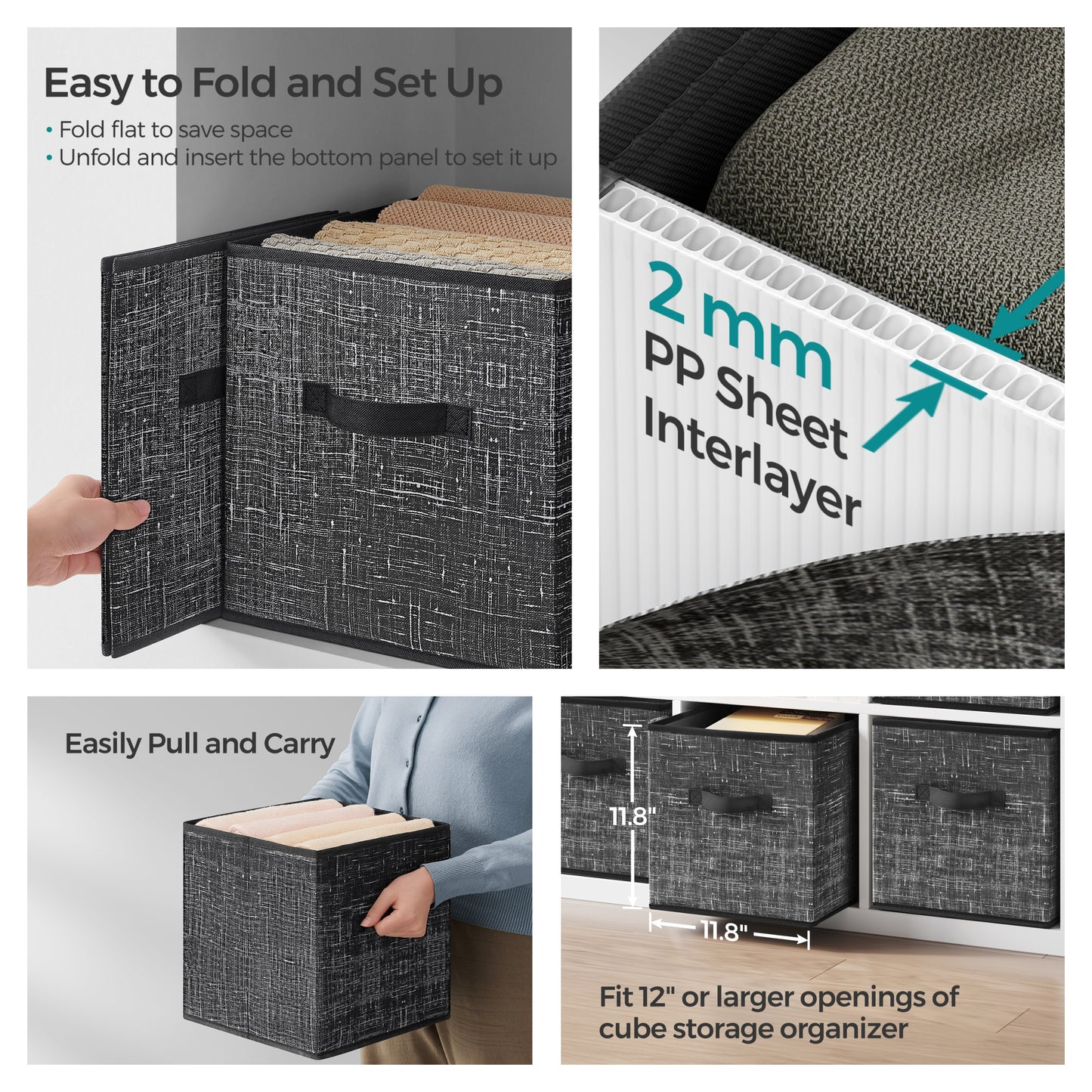 Easy to Fold and Set Up

• Fold flat to save space
• Unfold and insert the bottom panel to set it up

2 mm
PP Sheet
Interlayer

Easily Pull and Carry

11.8"

11.8"

Fit 12" or larger openings of cube storage organizer