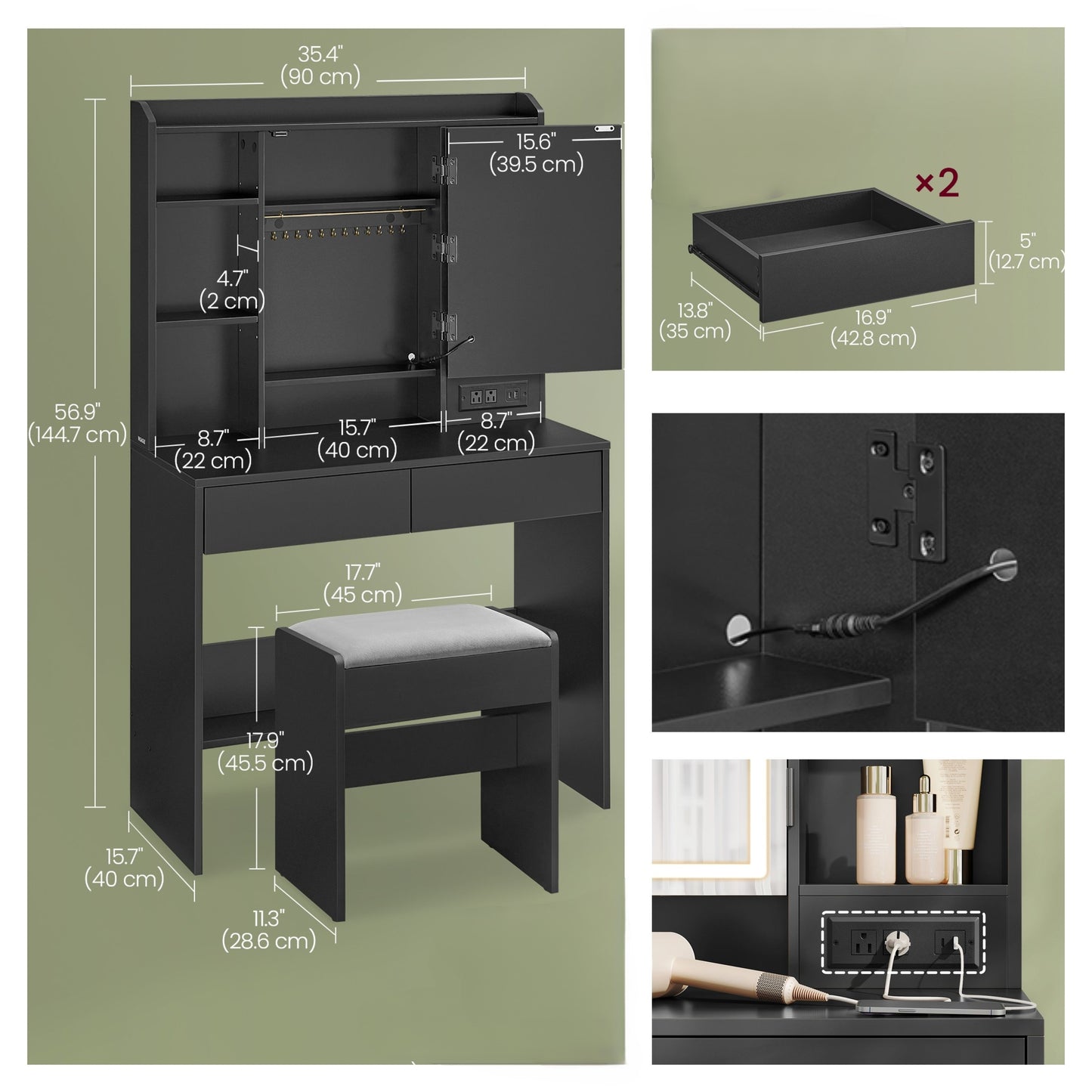 35.4"
(90 cm)

15.6"
(39.5 cm)

4.7"
(2 cm)

56.9"
(144.7 cm)

8.7"
(22 cm)

15.7"
(40 cm)

8.7"
(22 cm)

17.7"
(45 cm)

17.9"
(45.5 cm)

15.7"
(40 cm)

11.3"
(28.6 cm)

×2

5"
(12.7 cm)

13.8"
(35 cm)

16.9"
(42.8 cm)