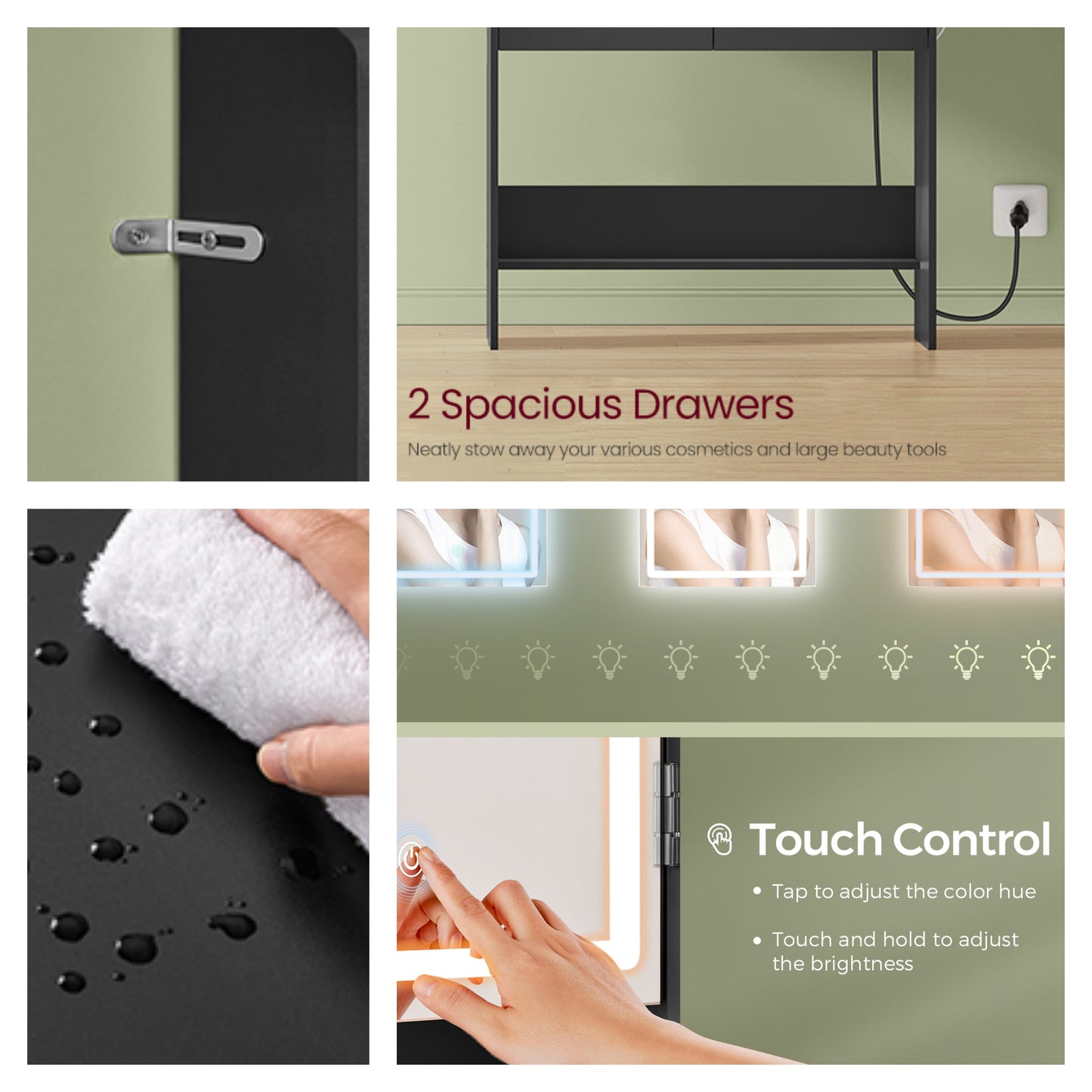 2 Spacious Drawers

Neatly stow away your various cosmetics and large beauty tools

Touch Control

• Tap to adjust the color hue

• Touch and hold to adjust the brightness