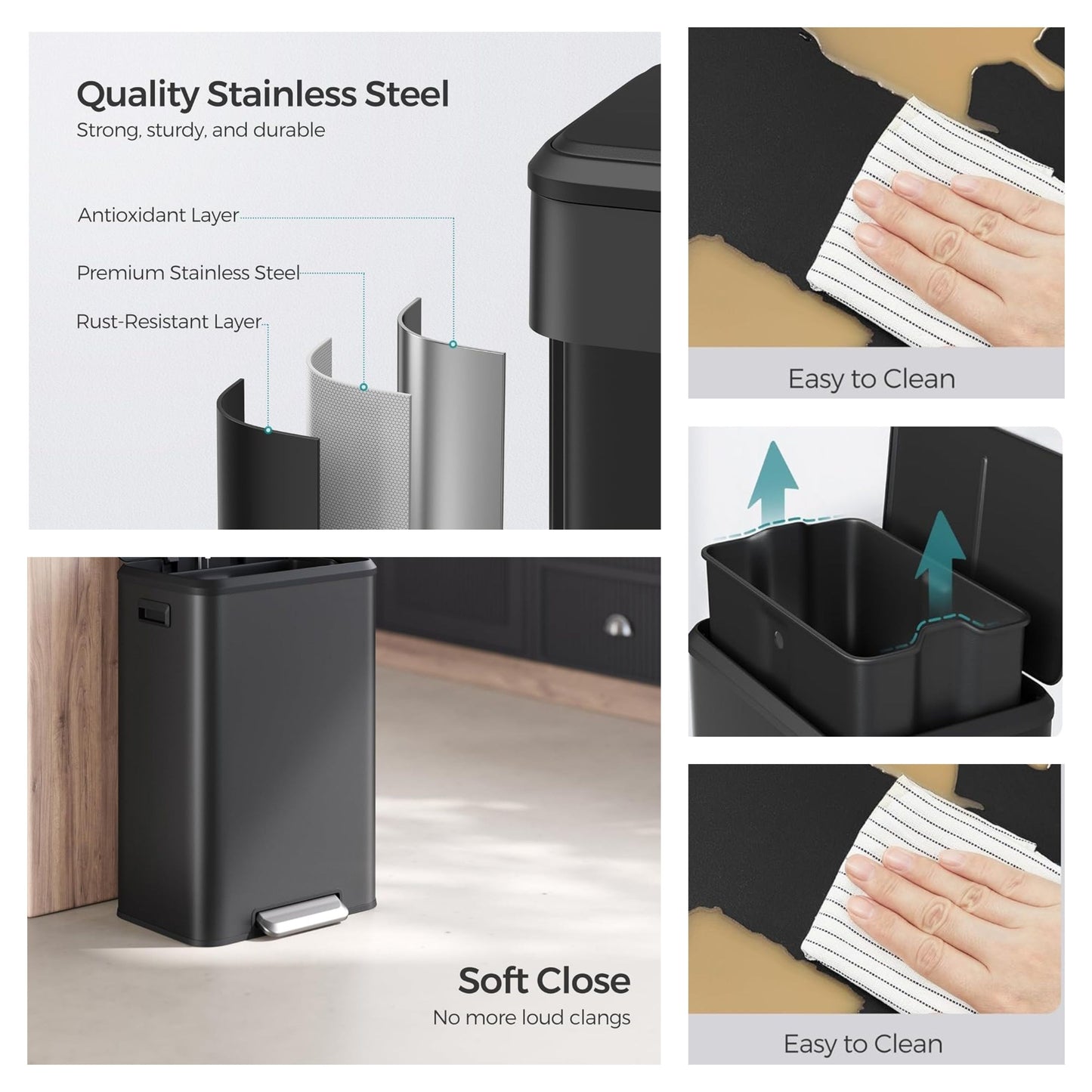 Quality Stainless Steel
Strong, sturdy, and durable

Antioxidant Layer
Premium Stainless Steel
Rust-Resistant Layer

Easy to Clean

Soft Close
No more loud clangs

Easy to Clean