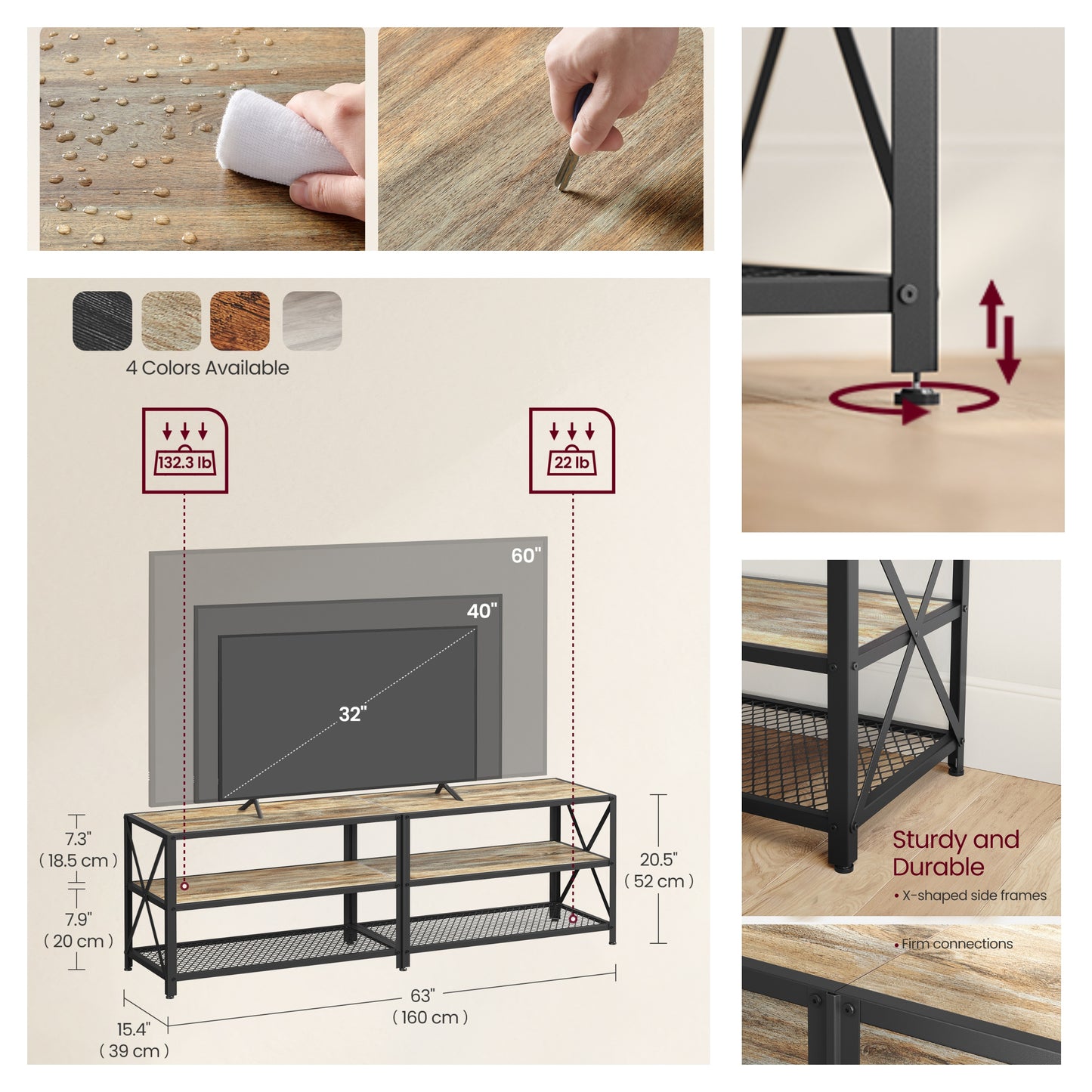 4 Colors Available

132.3 lb

22 lb

60"

40"

32"

7.3"
( 18.5 cm )

7.9"
( 20 cm )

20.5"
( 52 cm )

63"
( 160 cm )

15.4"
( 39 cm )

Sturdy and Durable
• X-shaped side frames

• Firm connections