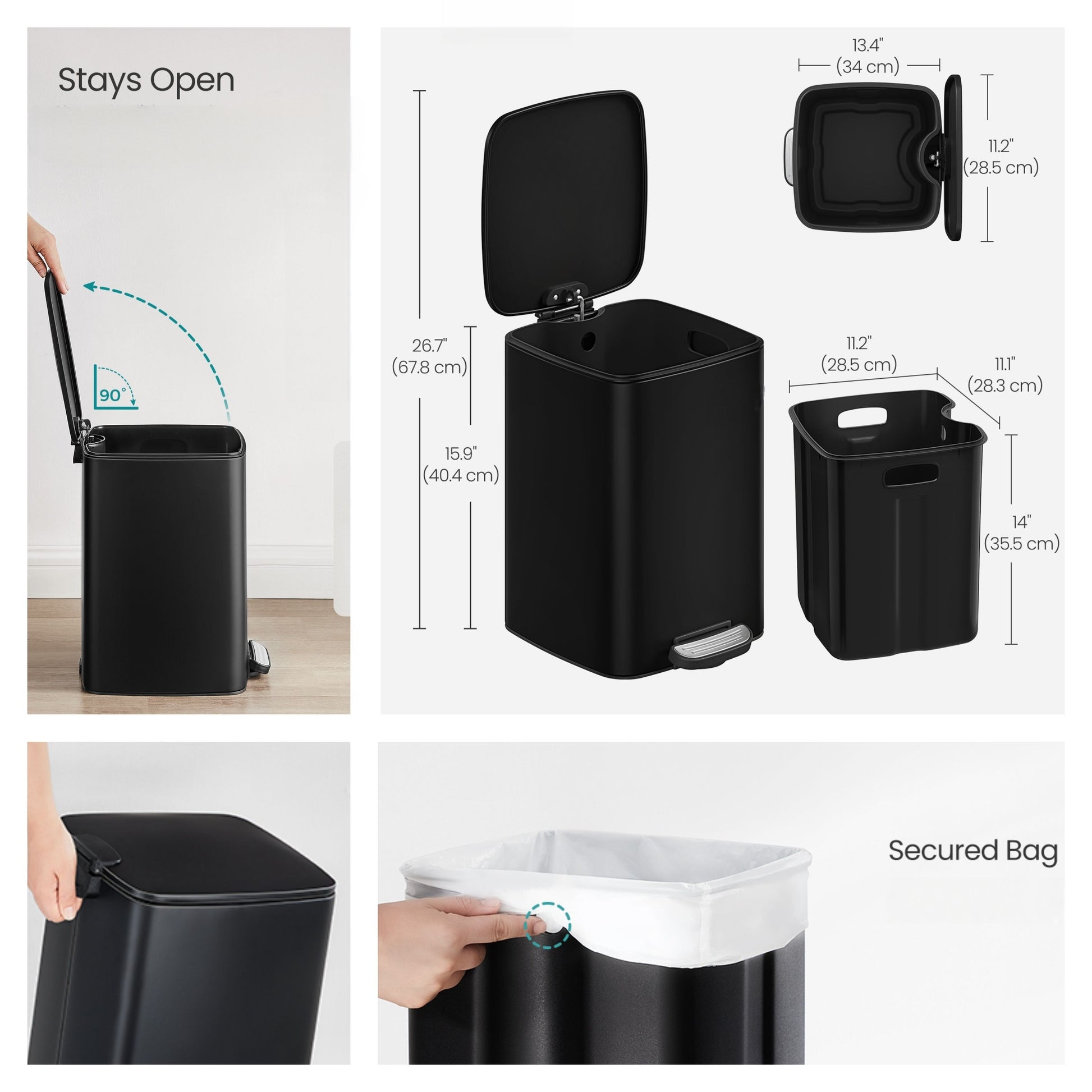 Stays Open

90°

13.4"
(34 cm)

11.2"
(28.5 cm)

26.7"
(67.8 cm)

15.9"
(40.4 cm)

11.2"
(28.5 cm)

11.1"
(28.3 cm)

14"
(35.5 cm)

Secured Bag