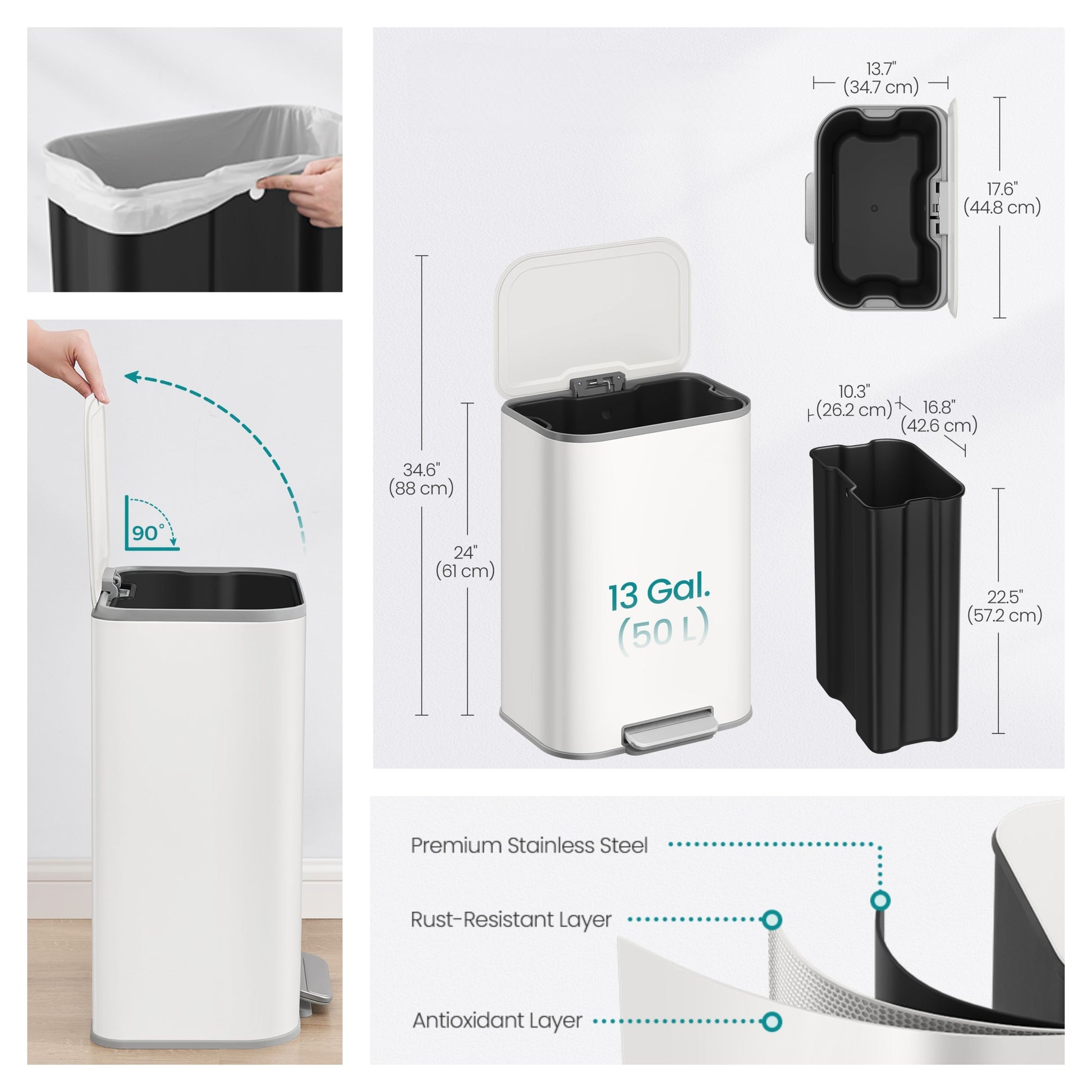 90°

13.7"
(34.7 cm)

17.6"
(44.8 cm)

34.6"
(88 cm)

24"
(61 cm)

13 Gal.
(50 L)

10.3"
(26.2 cm)

16.8"
(42.6 cm)

22.5"
(57.2 cm)

Premium Stainless Steel

Rust-Resistant Layer

Antioxidant Layer