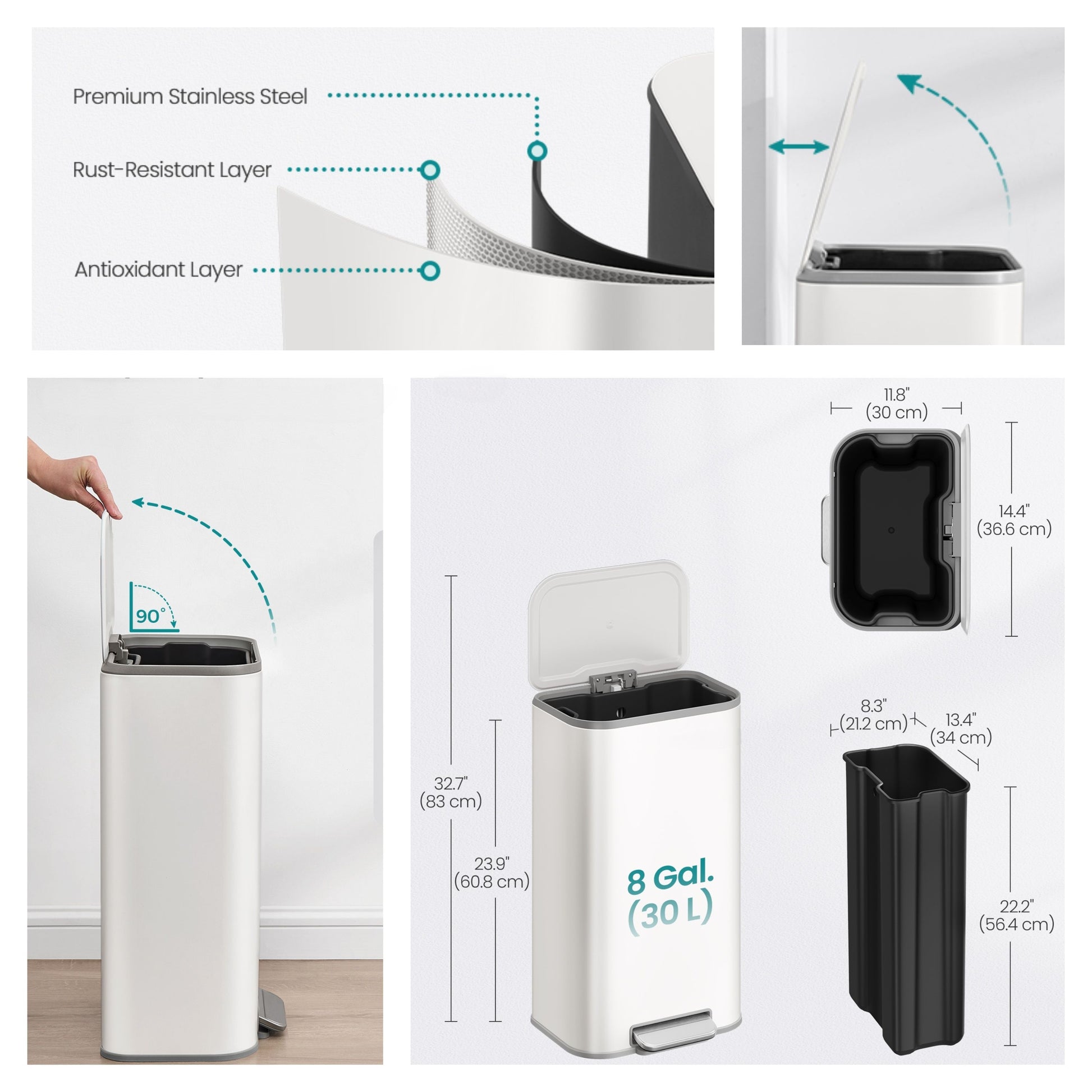 Premium Stainless Steel

Rust-Resistant Layer

Antioxidant Layer

90°

11.8"
(30 cm)

14.4"
(36.6 cm)

32.7"
(83 cm)

23.9"
(60.8 cm)

8 Gal.
(30 L)

8.3"
(21.2 cm)

13.4"
(34 cm)

22.2"
(56.4 cm)