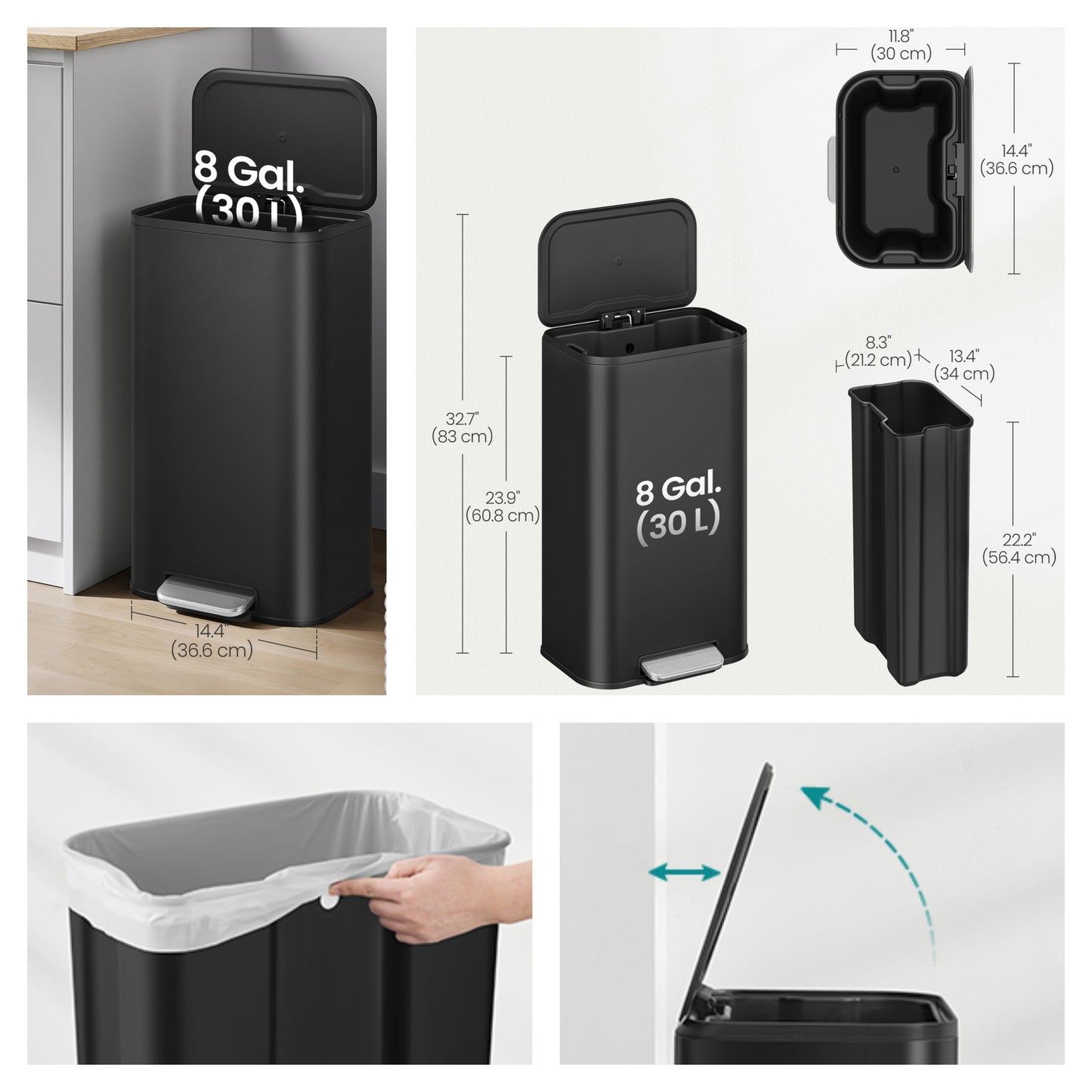 8 Gal.
(30 L)

14.4"
(36.6 cm)

11.8"
(30 cm)

14.4"
(36.6 cm)

32.7"
(83 cm)

23.9"
(60.8 cm)

8 Gal.
(30 L)

8.3"
(21.2 cm)

13.4"
(34 cm)

22.2"
(56.4 cm)