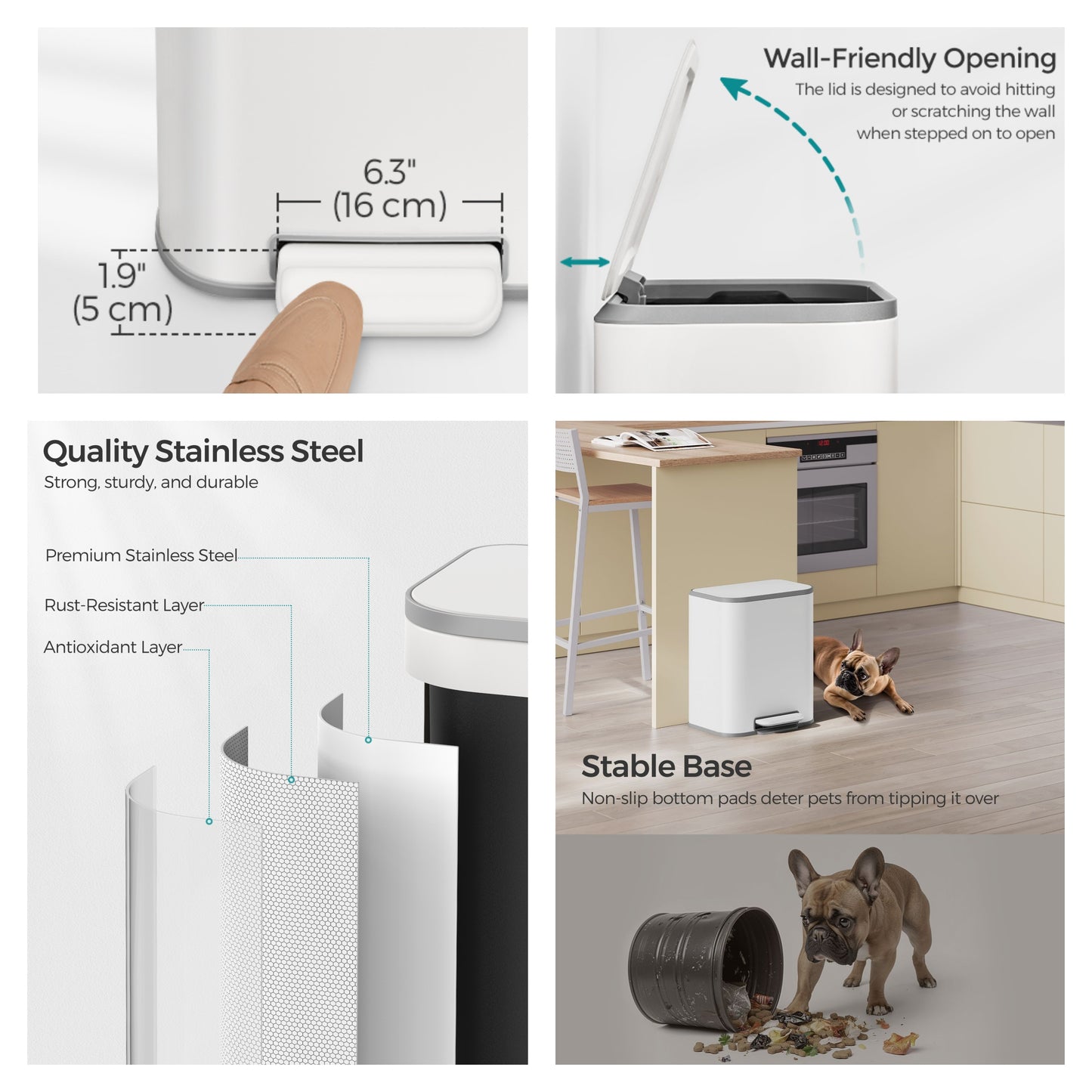 6.3"
(16 cm)

1.9"
(5 cm)

Wall-Friendly Opening
The lid is designed to avoid hitting or scratching the wall when stepped on to open

Quality Stainless Steel
Strong, sturdy, and durable

Premium Stainless Steel
Rust-Resistant Layer
Antioxidant Layer

Stable Base
Non-slip bottom pads deter pets from tipping it over