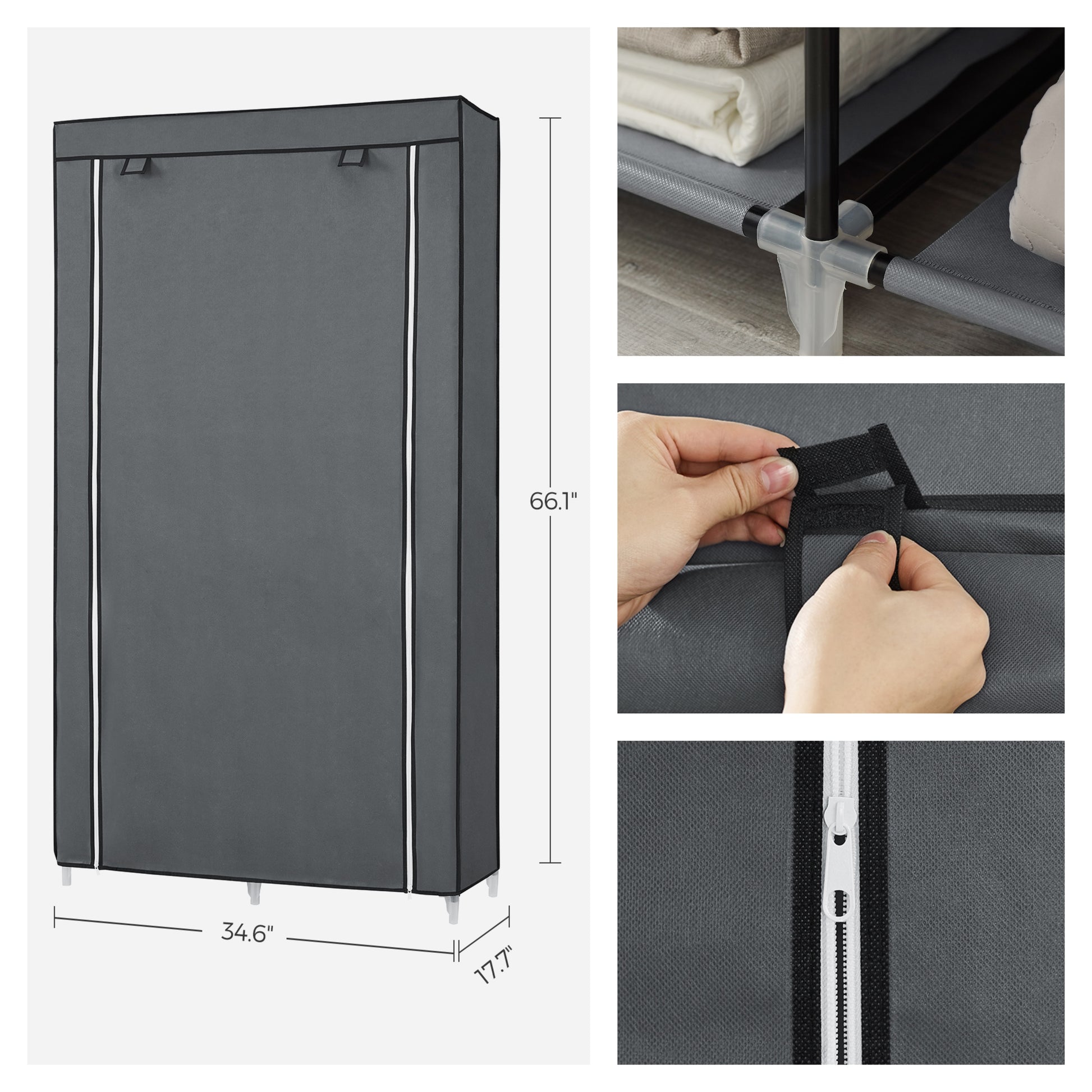 66.1"

34.6"

17.7"