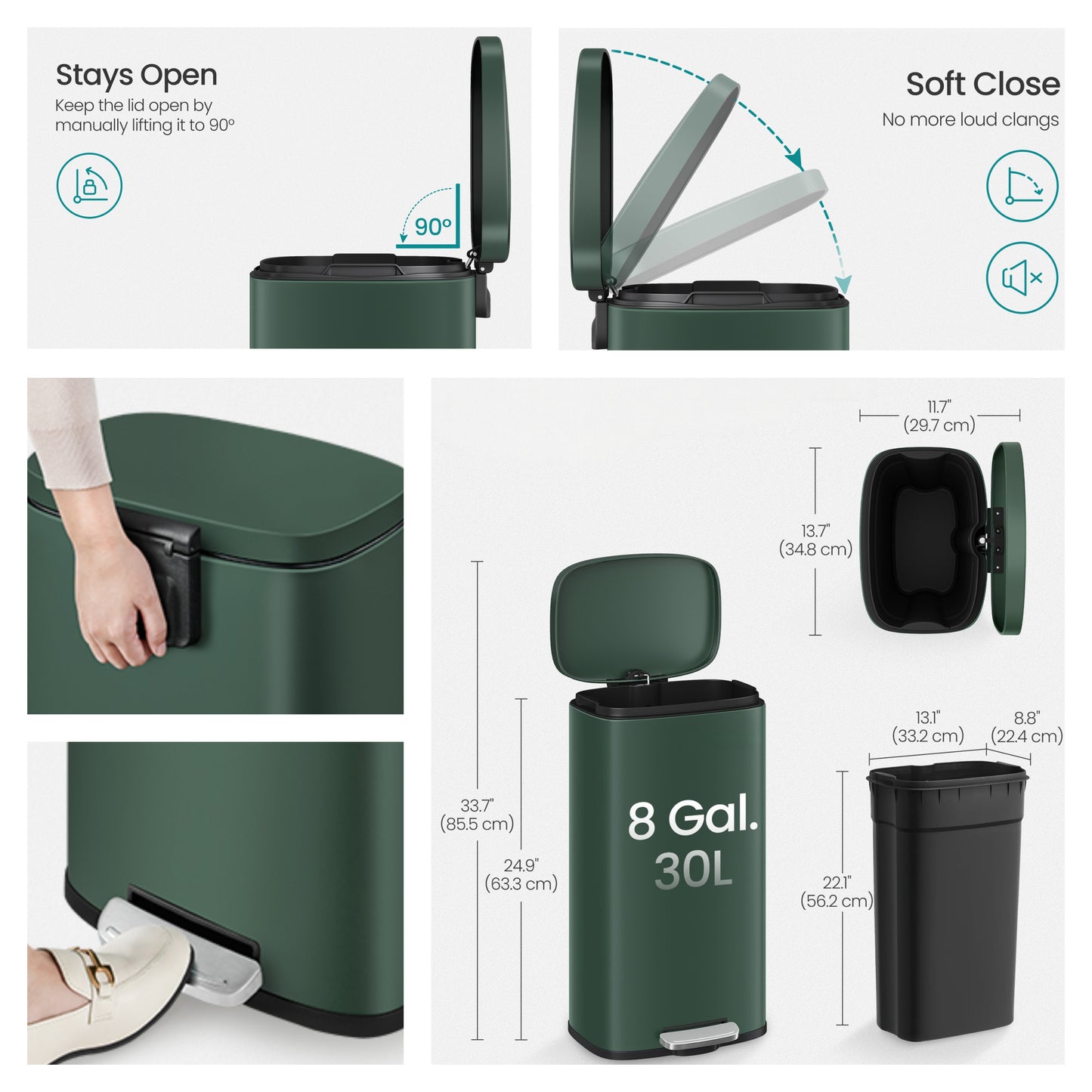 Stays Open
Keep the lid open by manually lifting it to 90°

90°

Soft Close
No more loud clangs

11.7"
(29.7 cm)

13.7"
(34.8 cm)

33.7"
(85.5 cm)

24.9"
(63.3 cm)

8 Gal.
30L

13.1"
(33.2 cm)

8.8"
(22.4 cm)

22.1"
(56.2 cm)