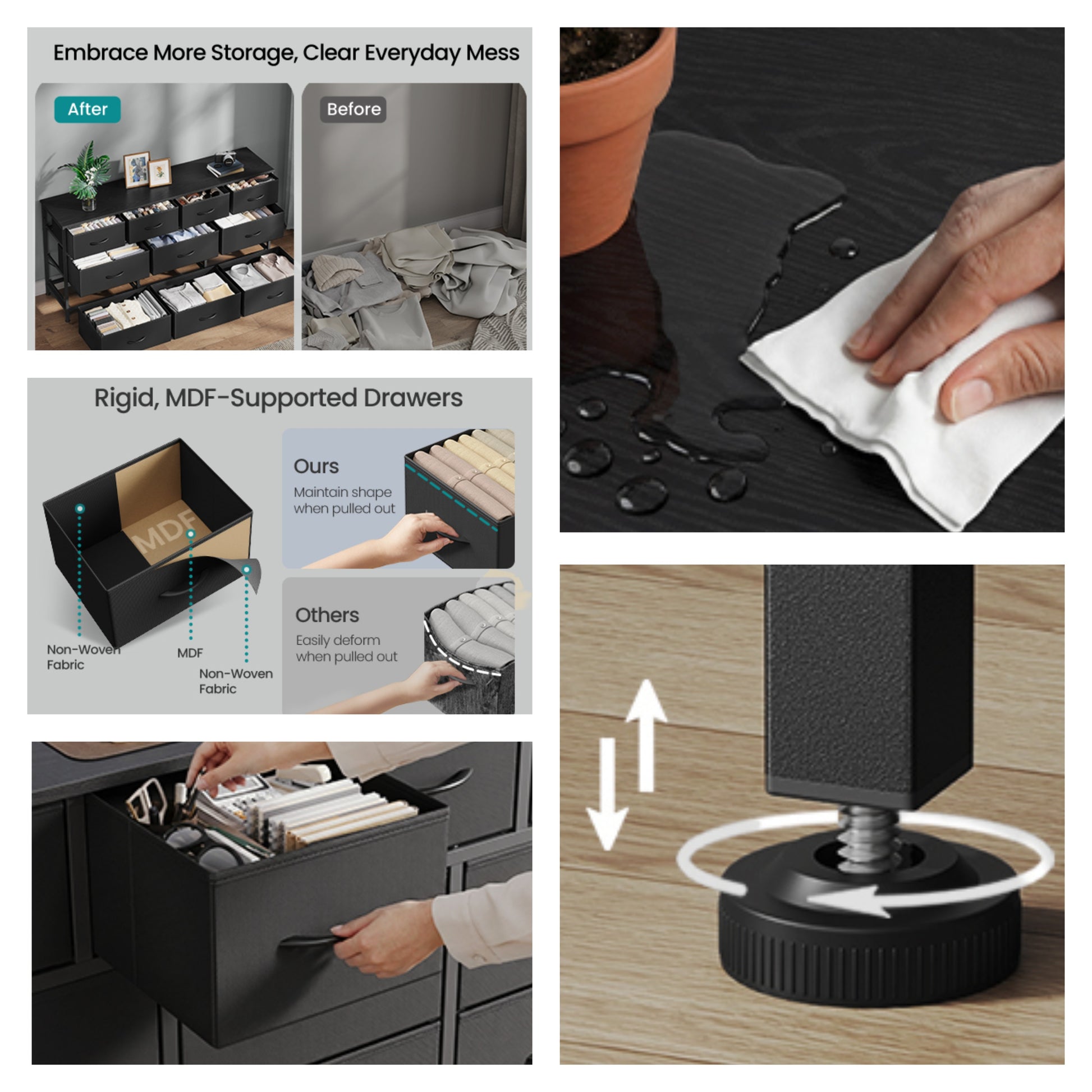 Embrace More Storage, Clear Everyday Mess

After

Before

Rigid, MDF-Supported Drawers

MDF

Non-Woven Fabric

MDF

Non-Woven Fabric

Ours

Maintain shape when pulled out

Others

Easily deform when pulled out