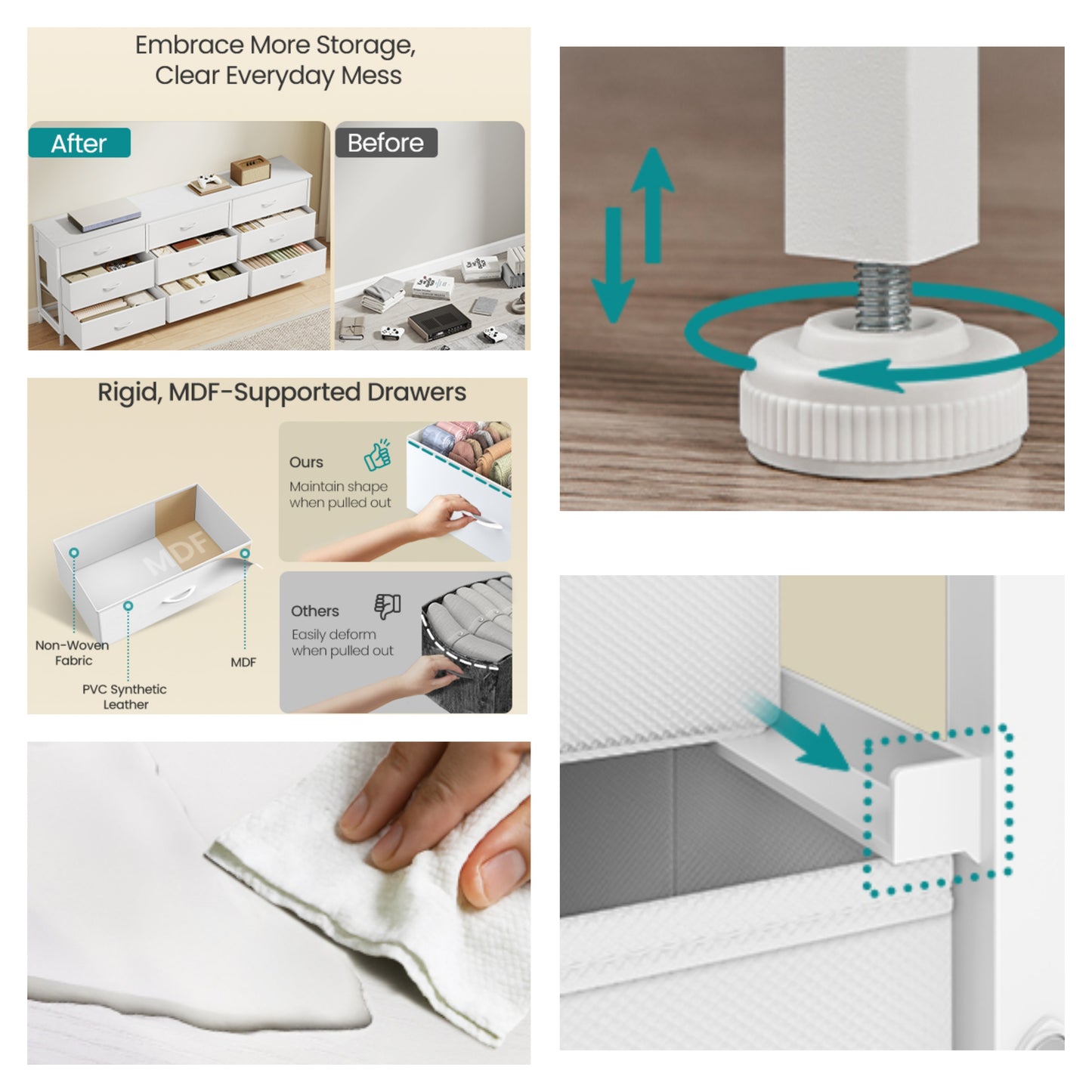 Embrace More Storage, Clear Everyday Mess

After

Before

Rigid, MDF-Supported Drawers

MDF

Non-Woven Fabric

PVC Synthetic Leather

MDF

Ours
Maintain shape when pulled out

Others
Easily deform when pulled out