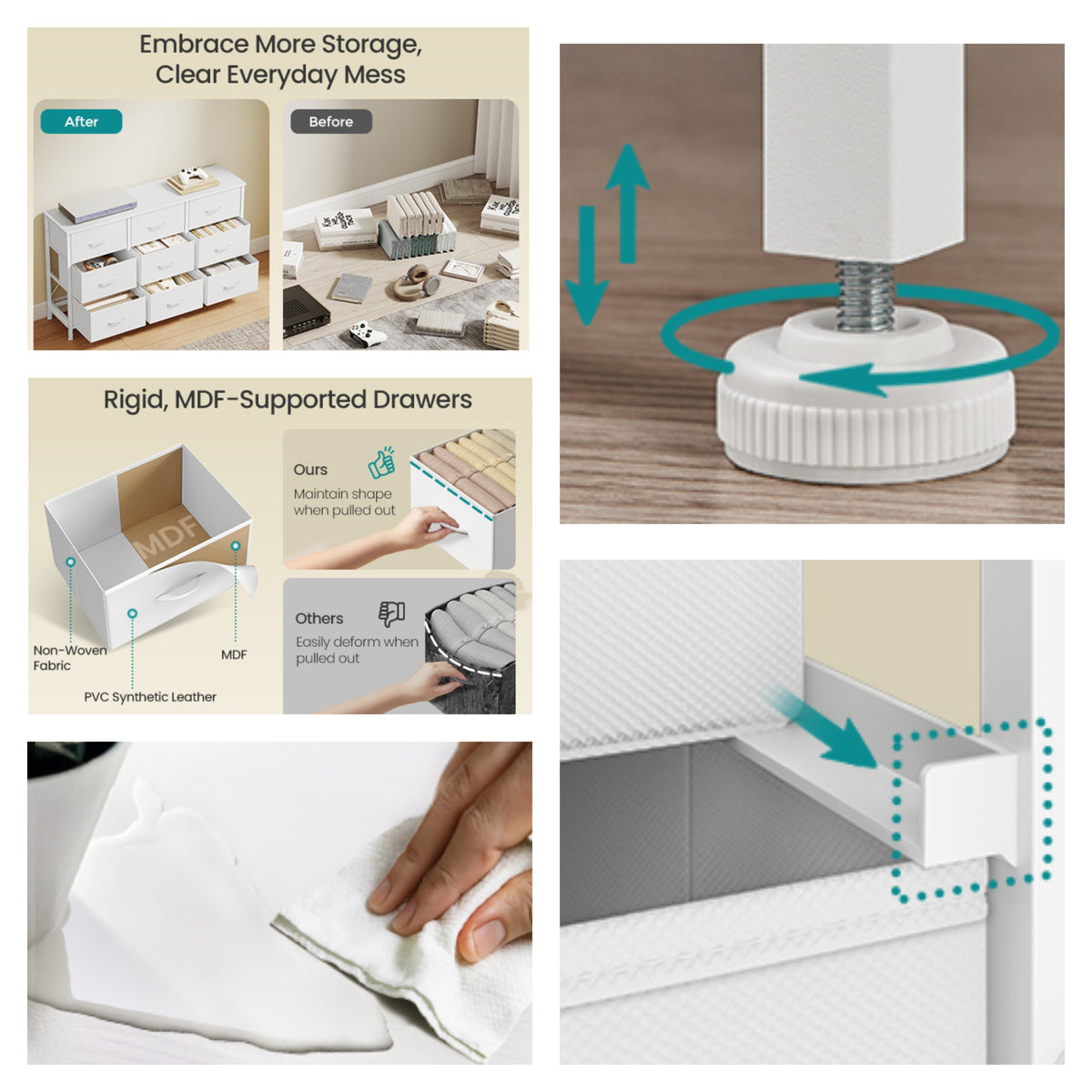 Embrace More Storage, Clear Everyday Mess

After

Before

Rigid, MDF-Supported Drawers

MDF

Non-Woven Fabric

MDF

PVC Synthetic Leather

Ours

Maintain shape when pulled out

Others

Easily deform when pulled out