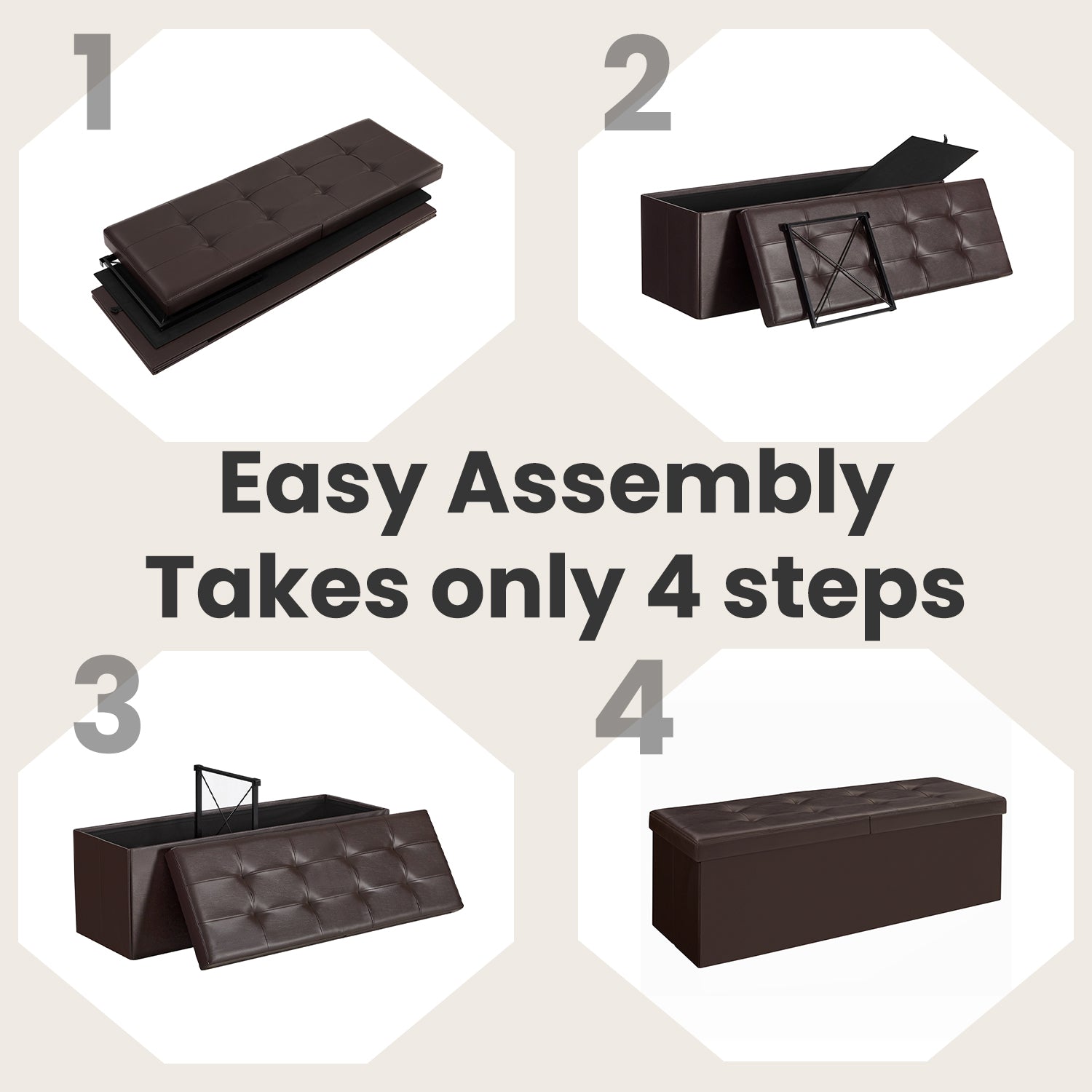 1

2

Easy Assembly
Takes only 4 steps

3

4