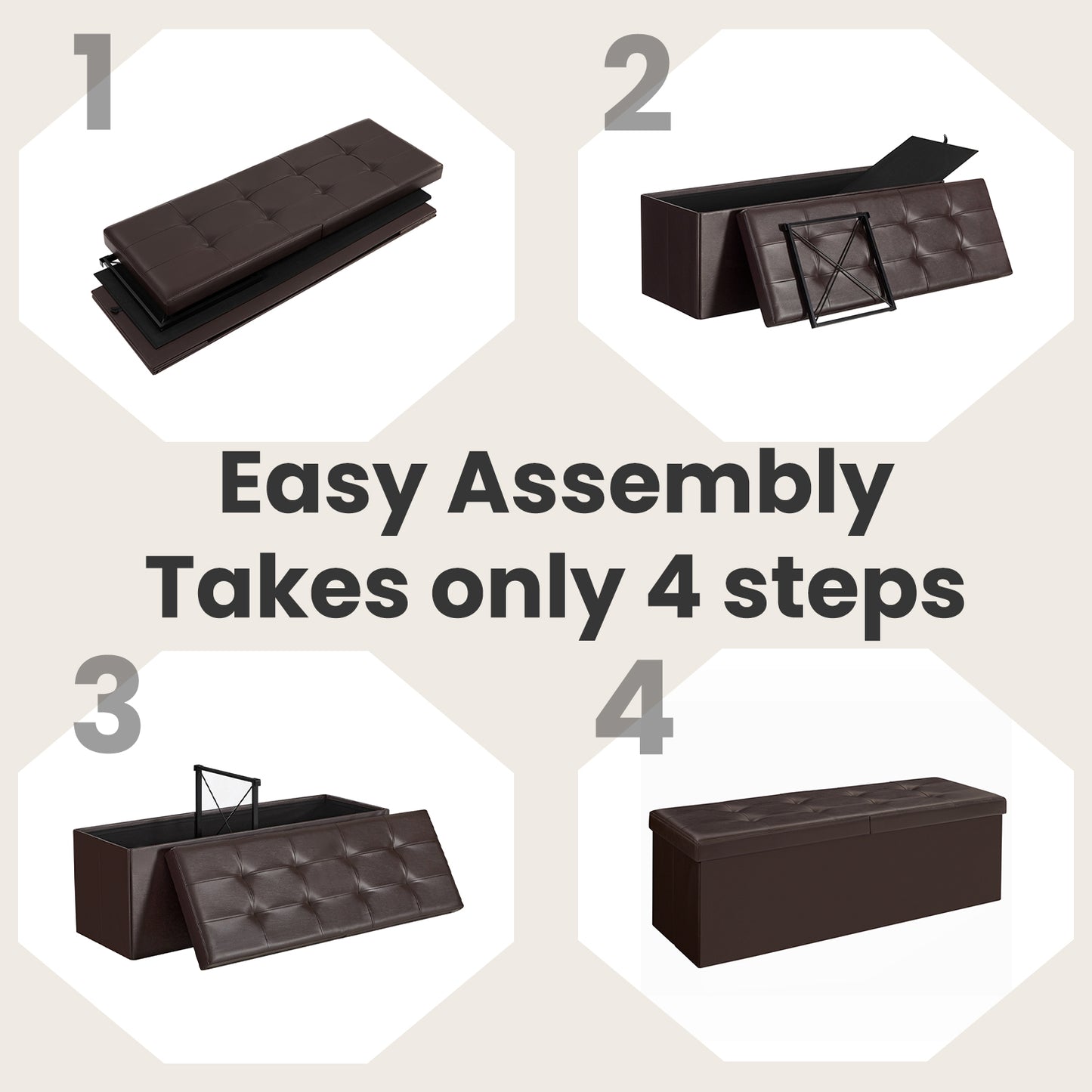 1

2

Easy Assembly
Takes only 4 steps

3

4