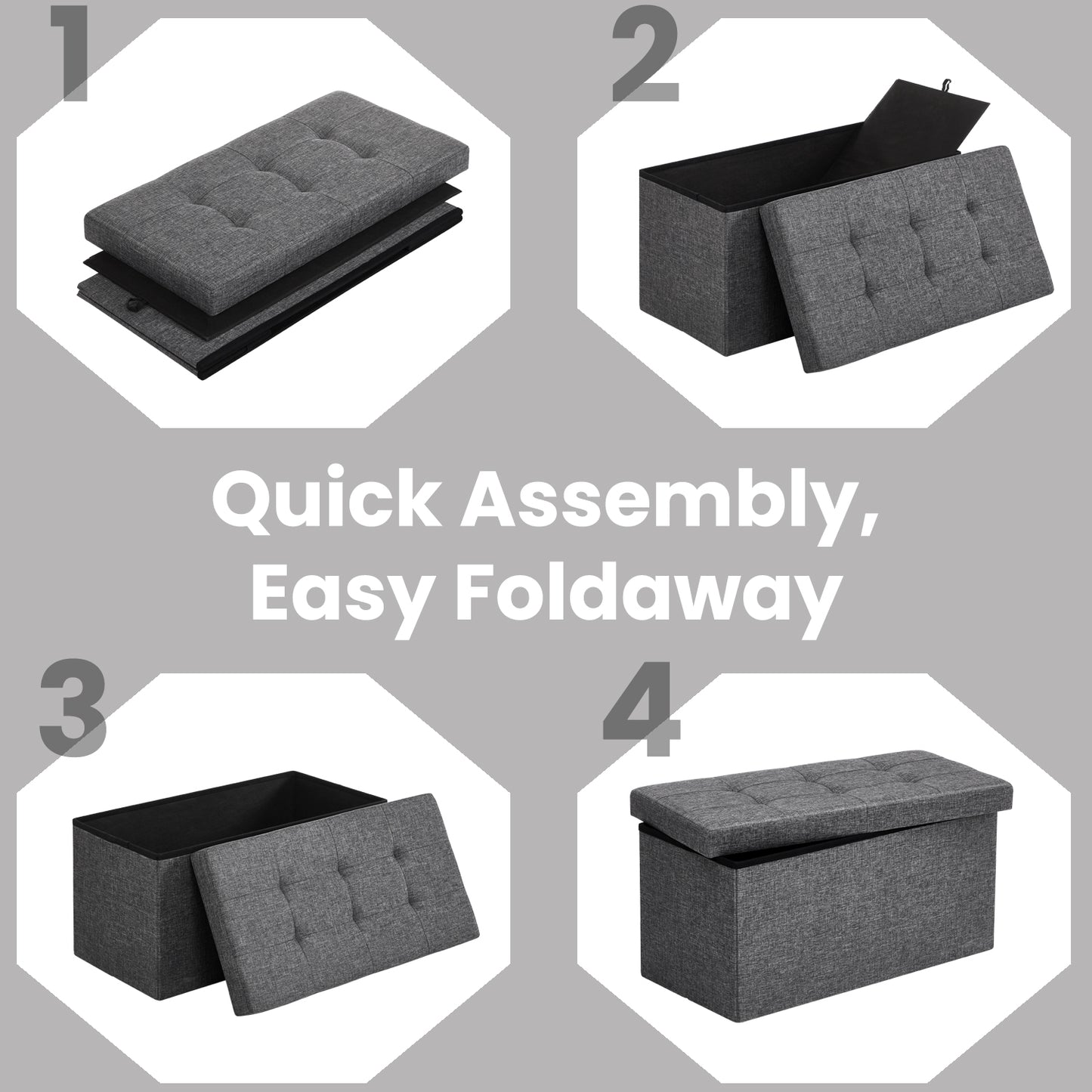 1

2

Quick Assembly, Easy Foldaway

3

4