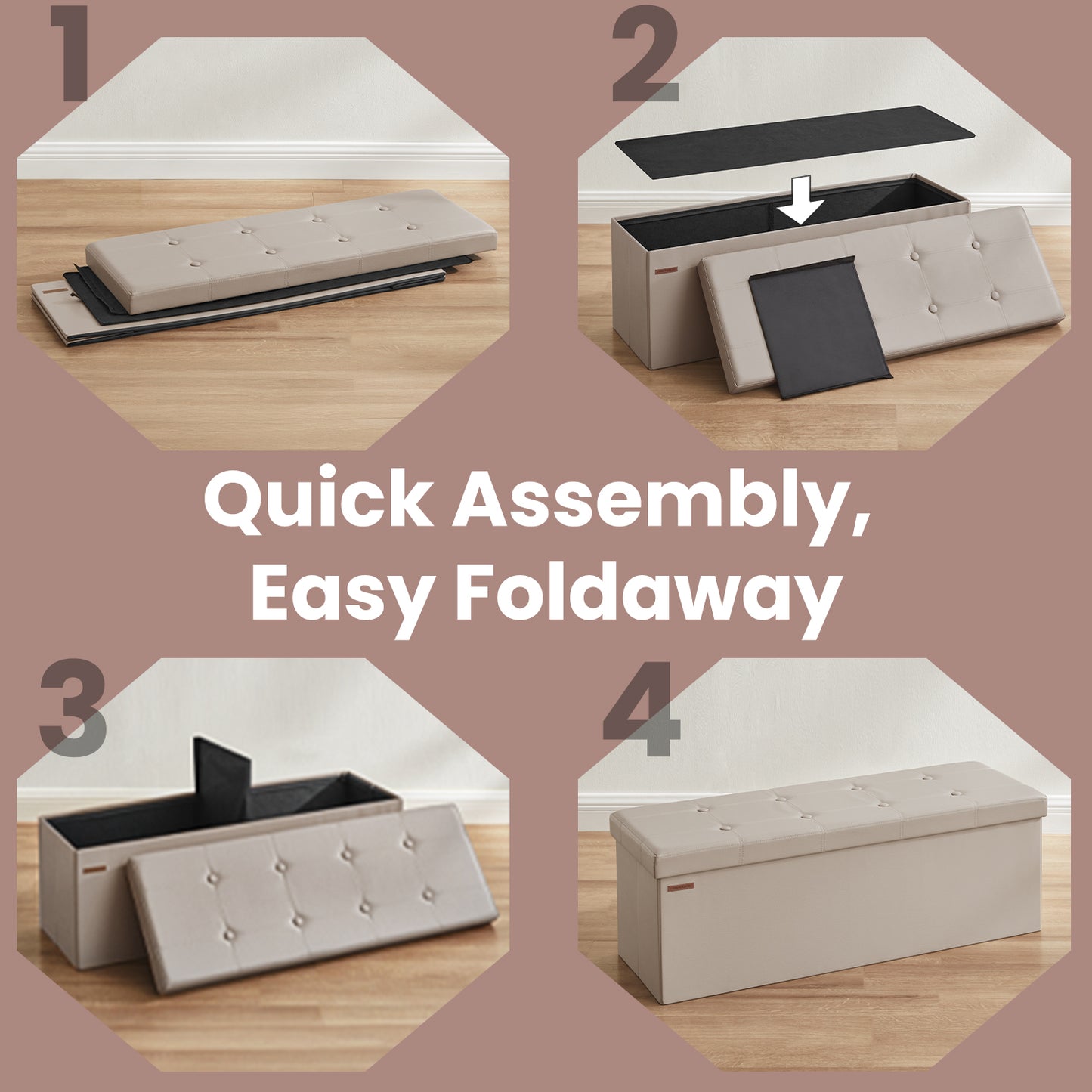 1

2

Quick Assembly,
Easy Foldaway

3

4