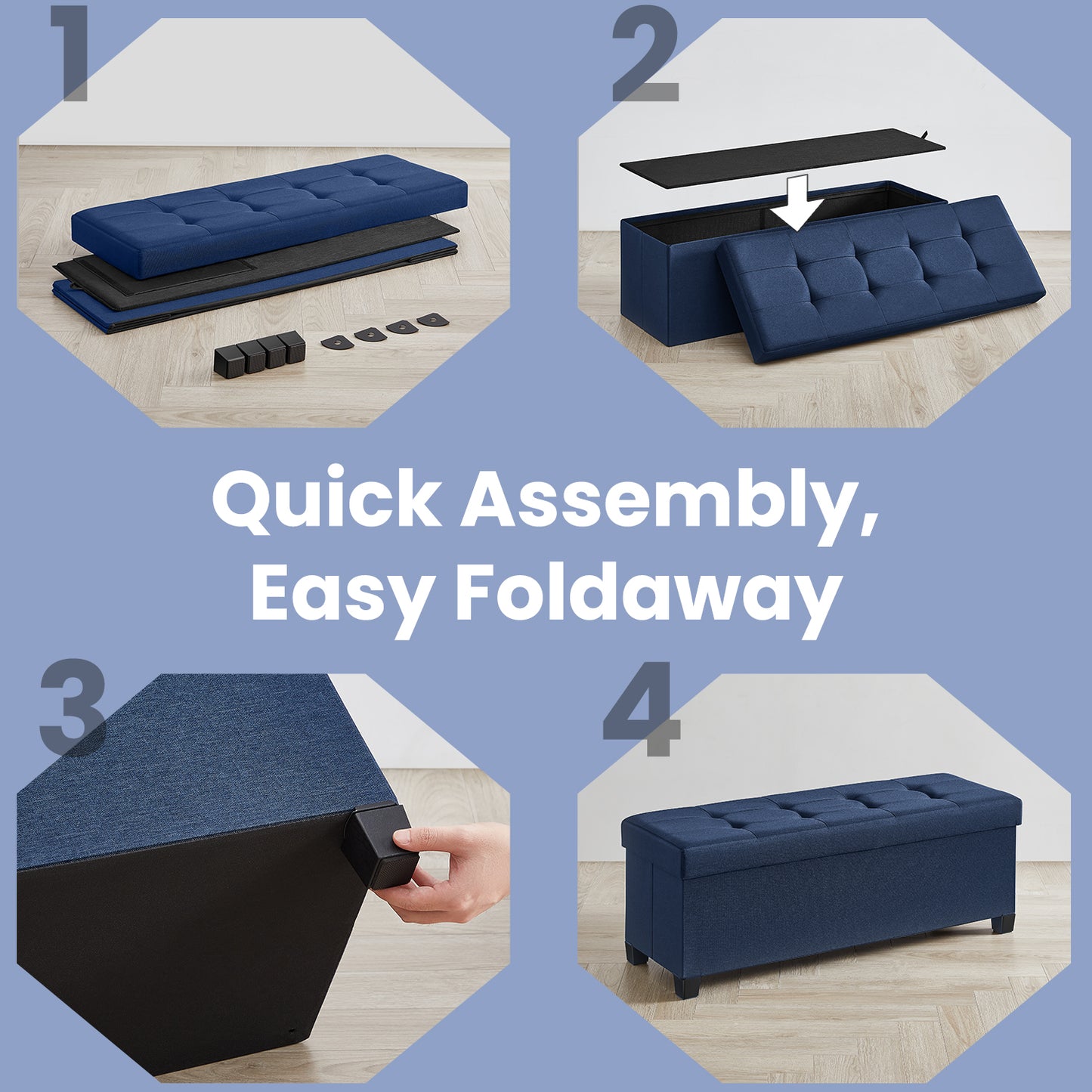 1

2

Quick Assembly, Easy Foldaway

3

4