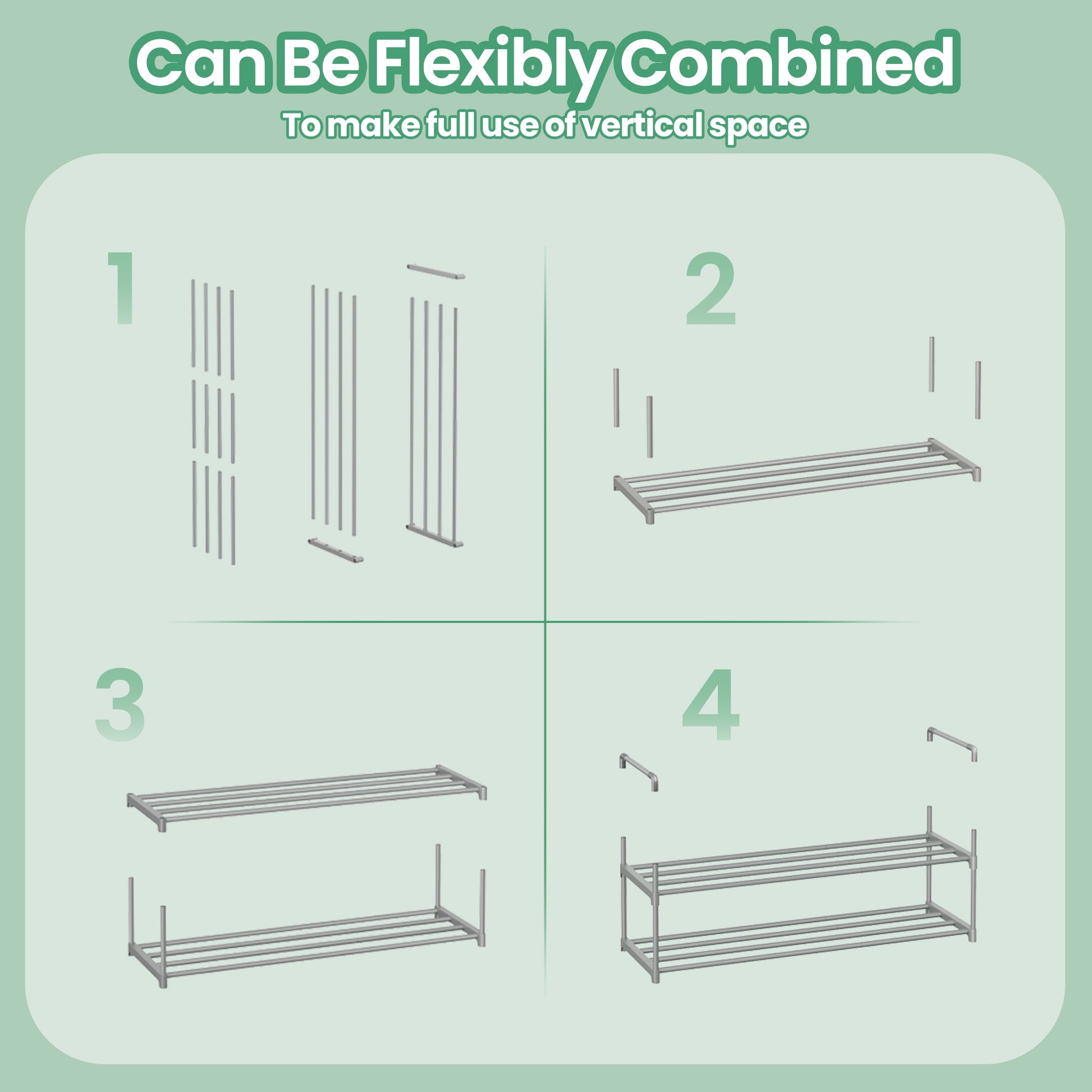 Can Be Flexibly Combined
To make full use of vertical space

1

2

3

4