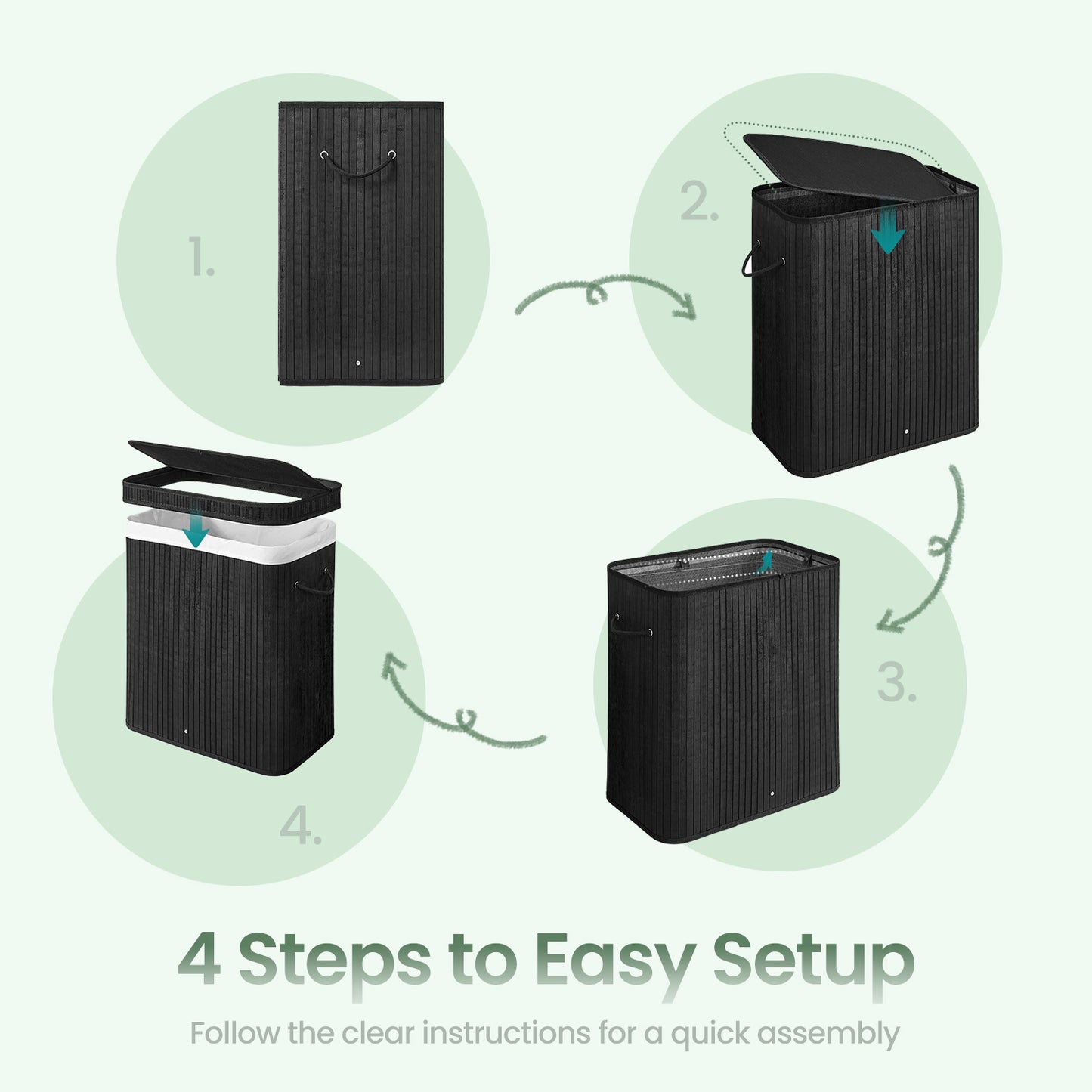 1.

2.

3.

4.

4 Steps to Easy Setup

Follow the clear instructions for a quick assembly