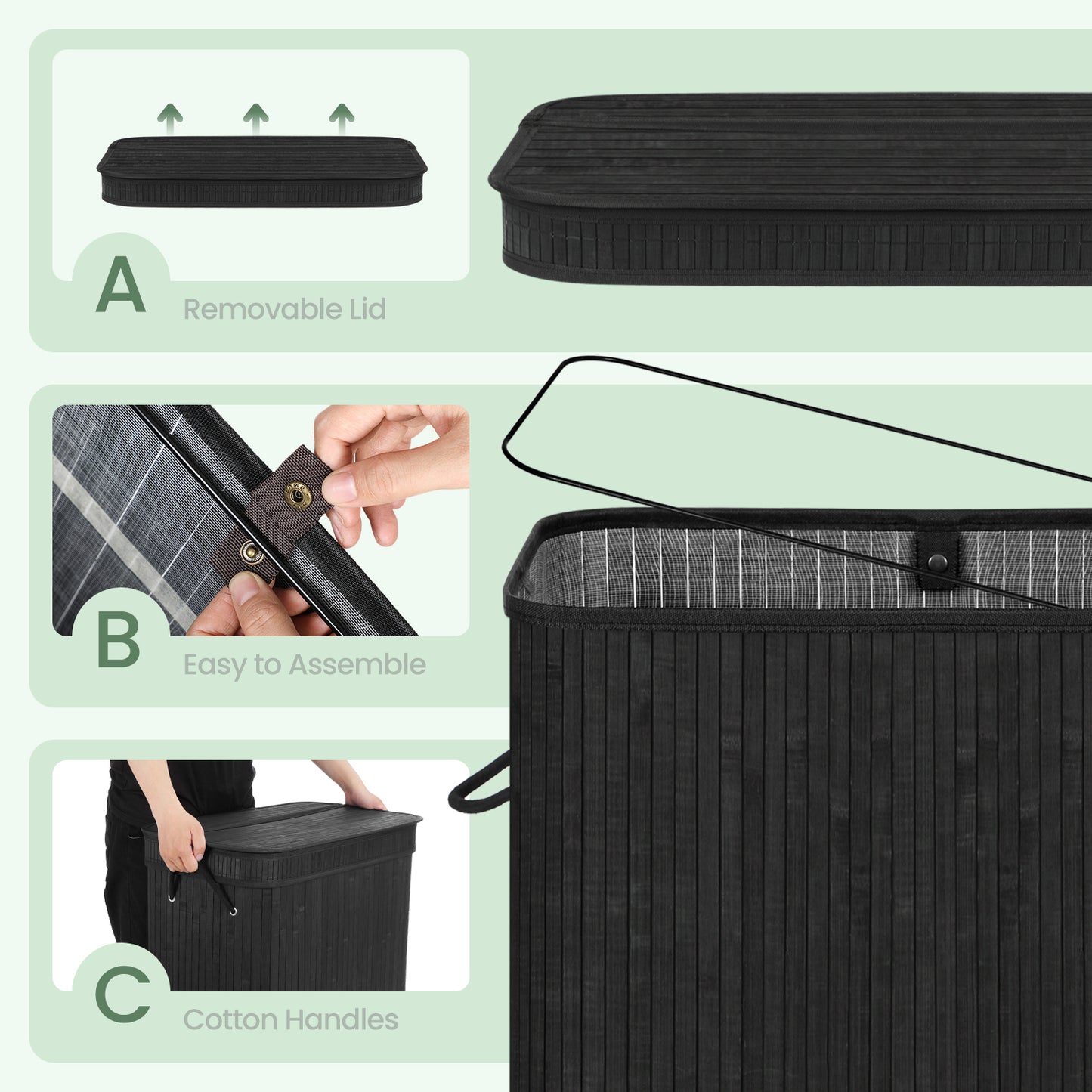 A
Removable Lid

B
Easy to Assemble

C
Cotton Handles