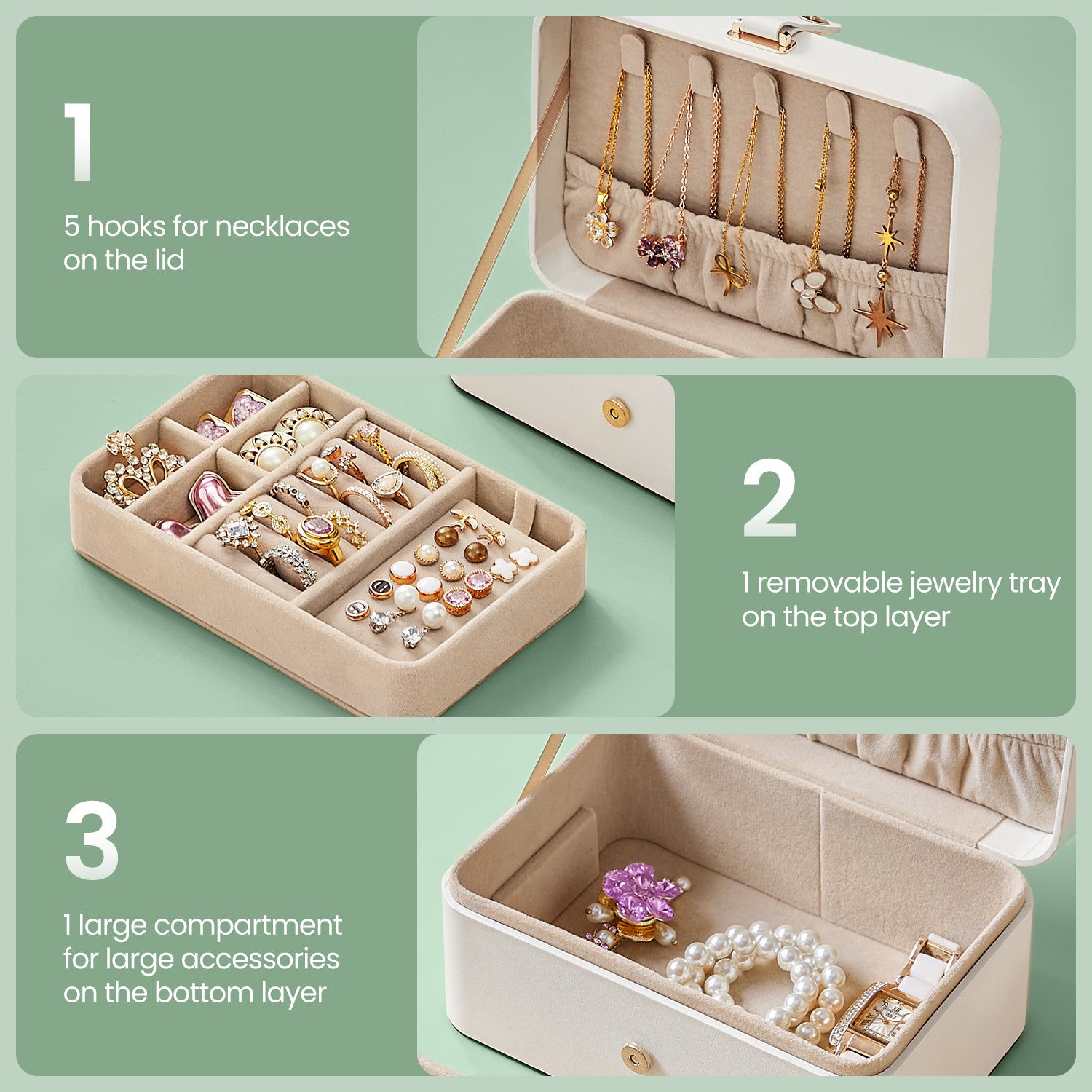 1

5 hooks for necklaces on the lid

2

1 removable jewelry tray on the top layer

3

1 large compartment for large accessories on the bottom layer