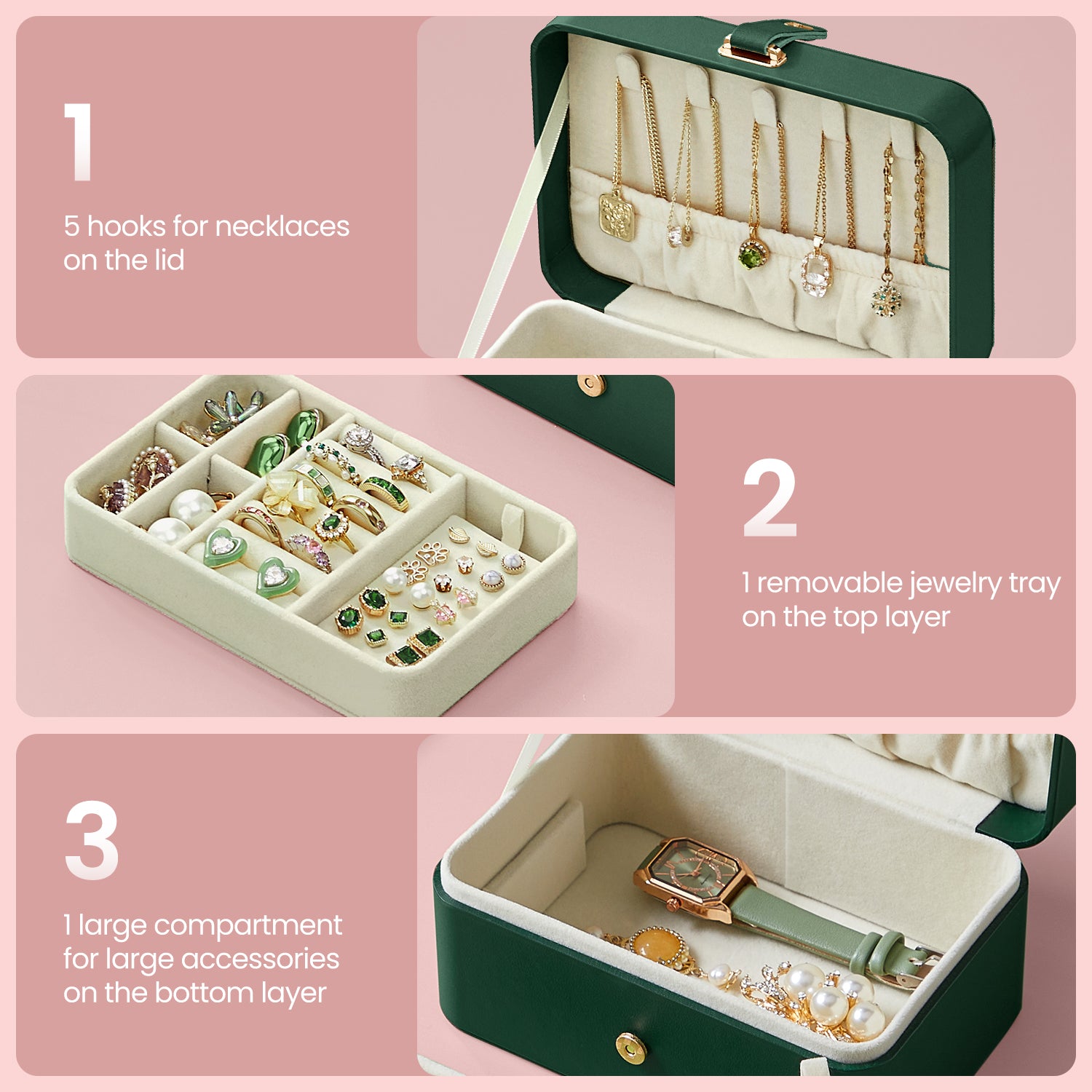 1

5 hooks for necklaces on the lid

2

1 removable jewelry tray on the top layer

3

1 large compartment for large accessories on the bottom layer