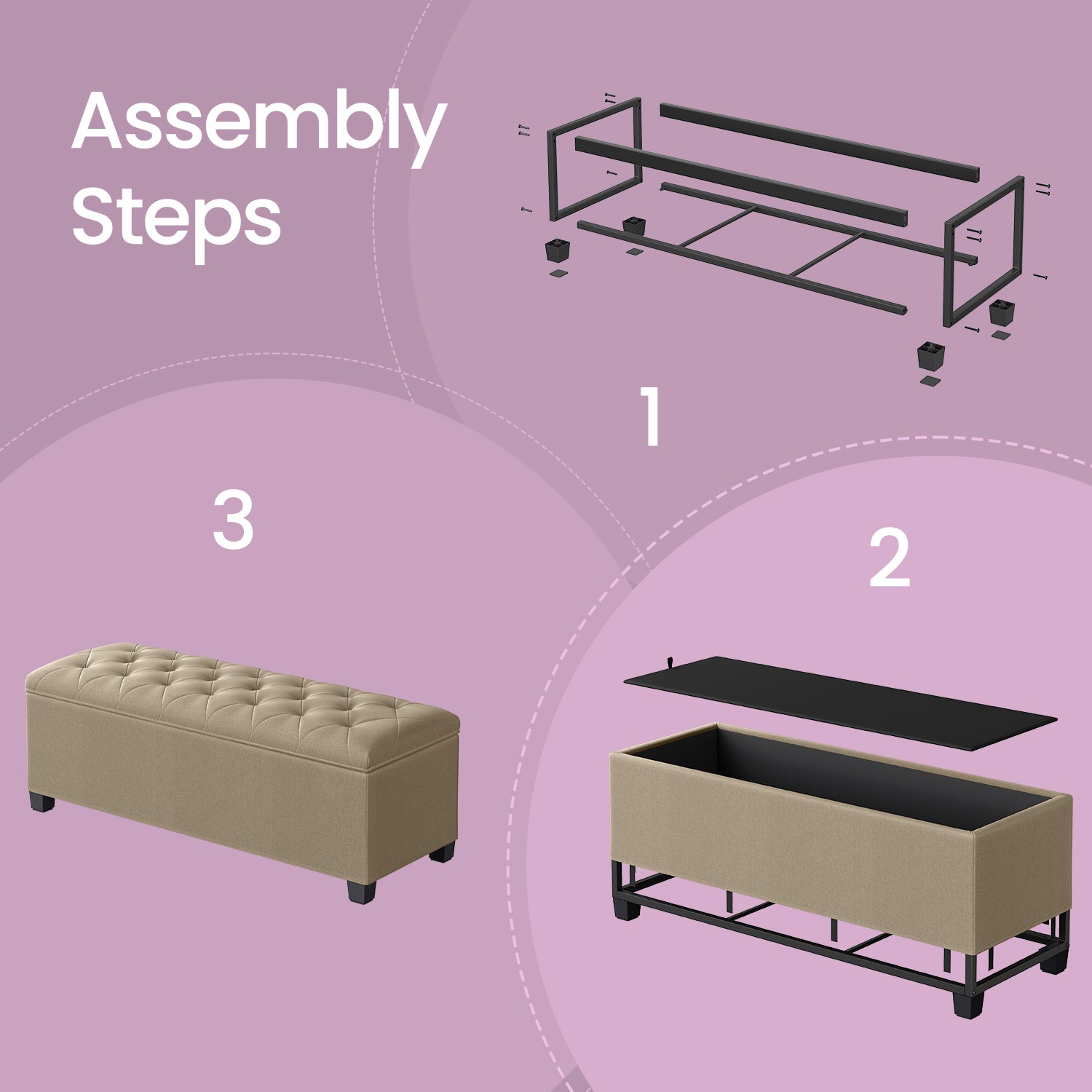 Assembly Steps

1

3

2