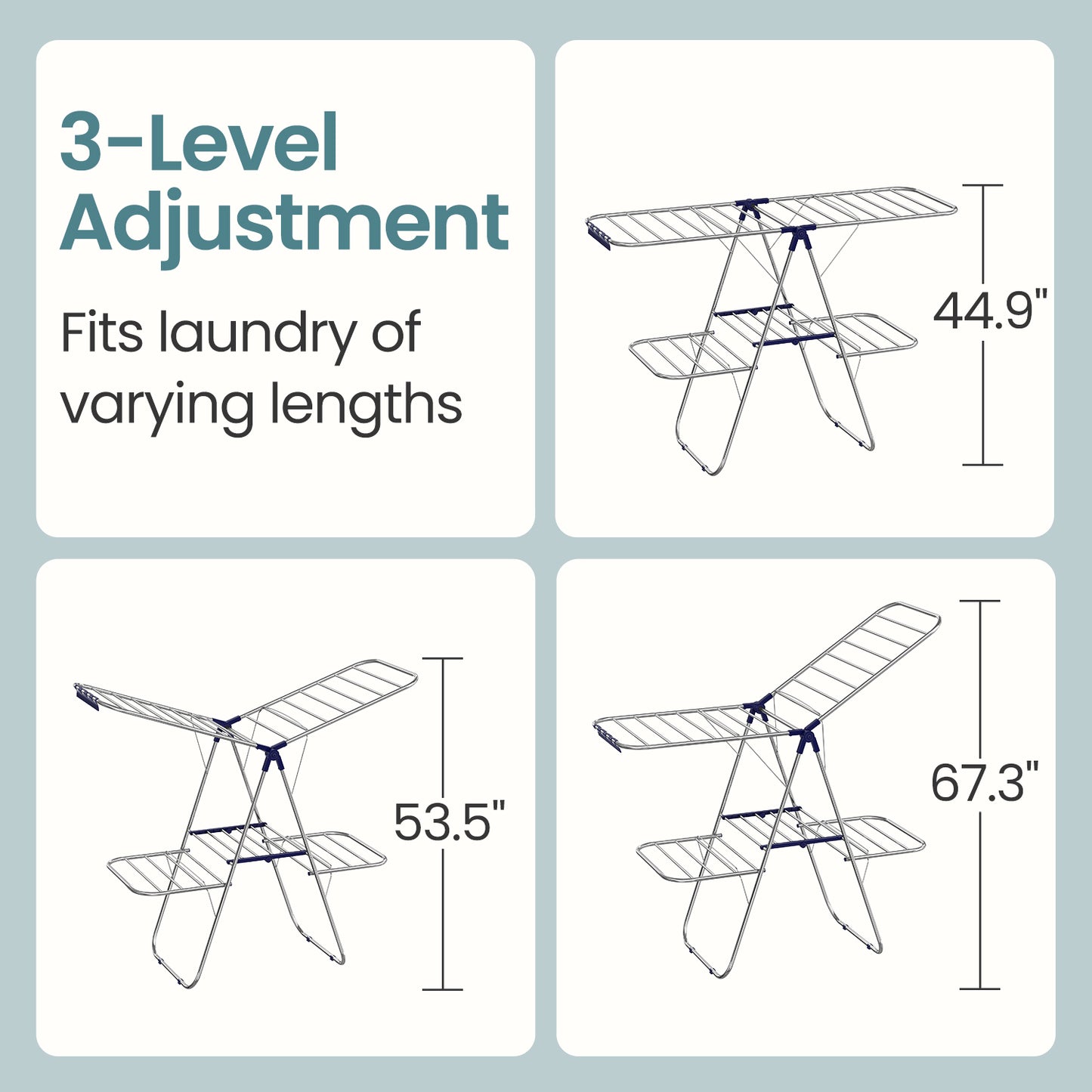 3-Level Adjustment

Fits laundry of varying lengths

44.9"

53.5"

67.3"