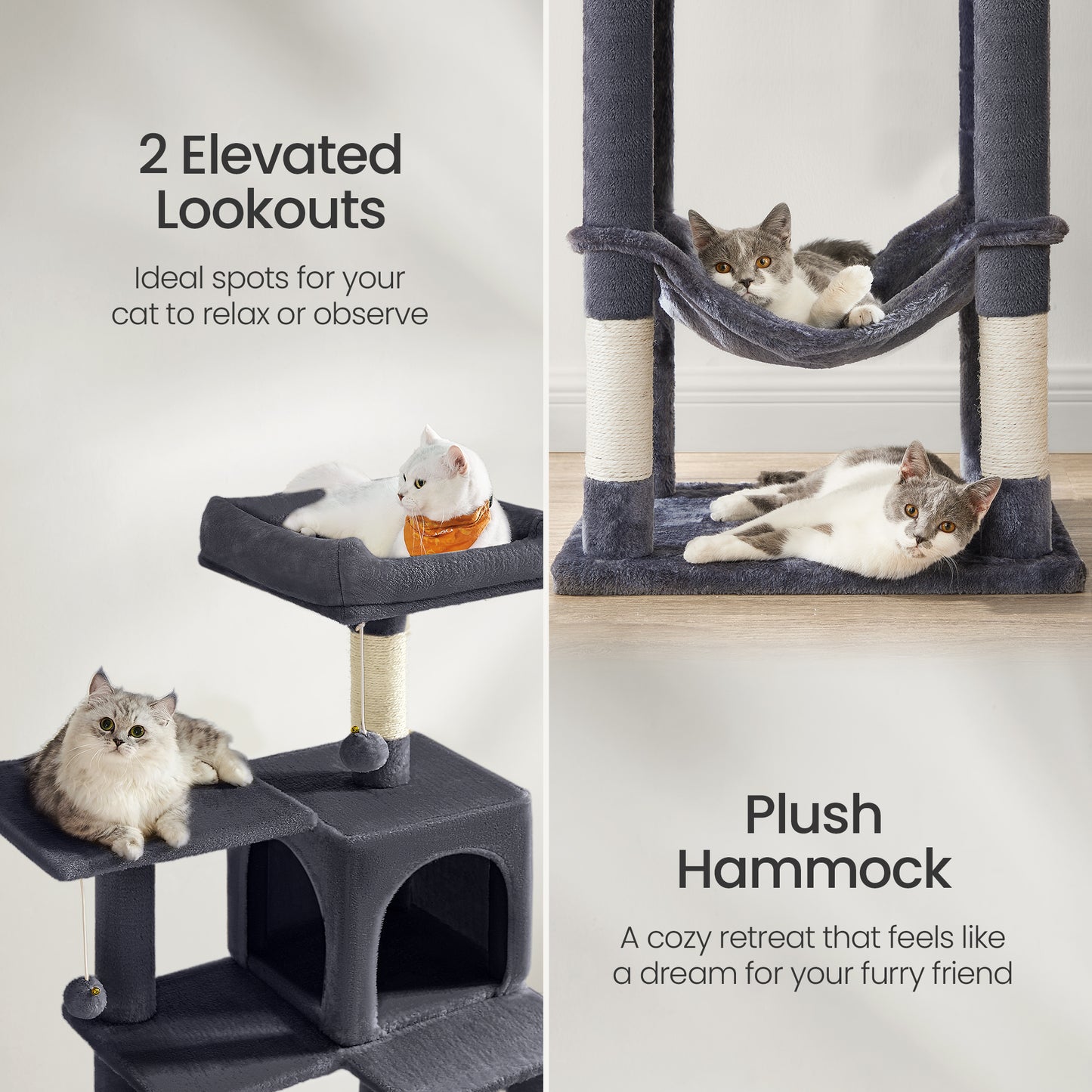 2 Elevated Lookouts

Ideal spots for your cat to relax or observe

Plush Hammock

A cozy retreat that feels like a dream for your furry friend