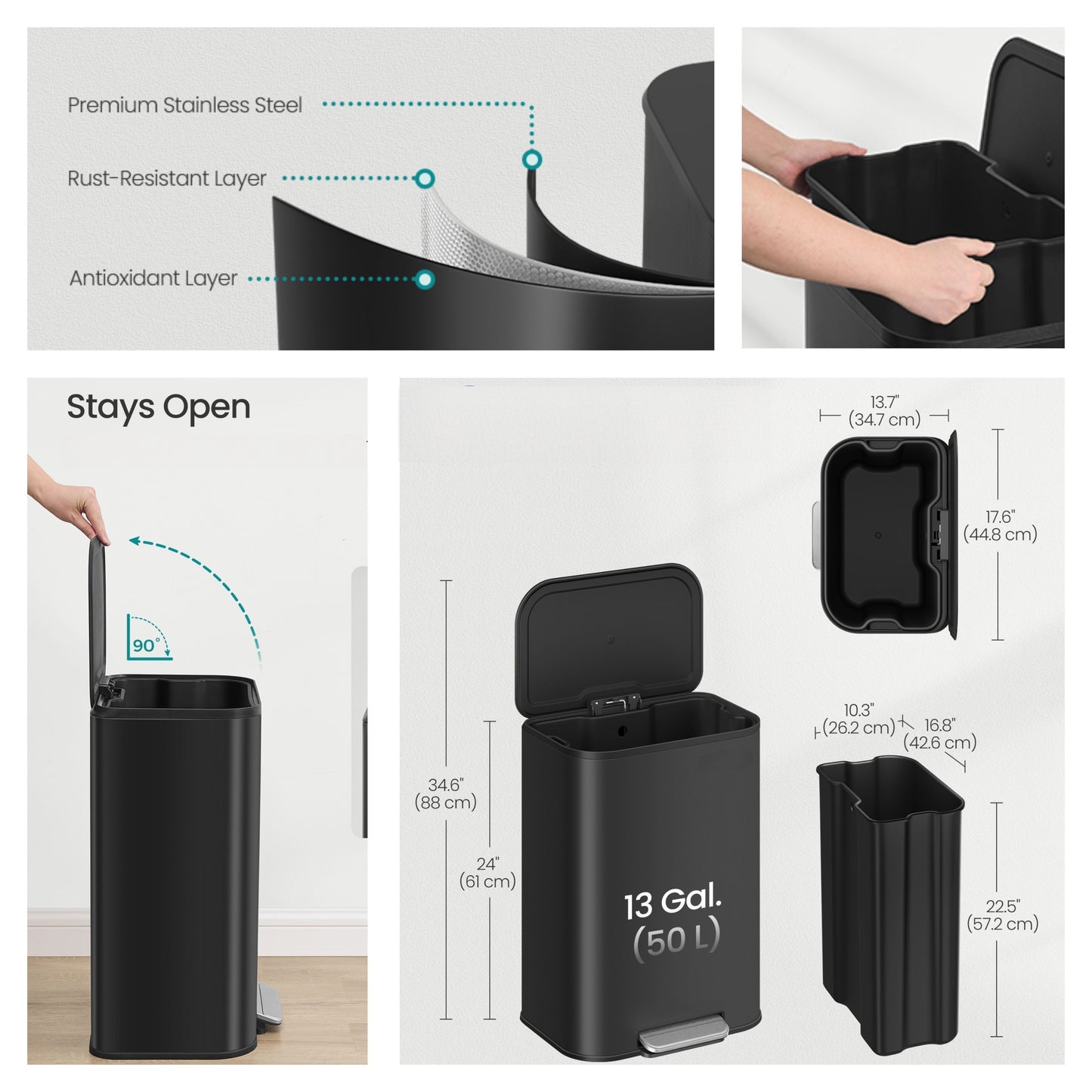 Premium Stainless Steel

Rust-Resistant Layer

Antioxidant Layer

Stays Open

90°

13.7"
(34.7 cm)

17.6"
(44.8 cm)

34.6"
(88 cm)

24"
(61 cm)

13 Gal.
(50 L)

10.3"
(26.2 cm)

16.8"
(42.6 cm)

22.5"
(57.2 cm)