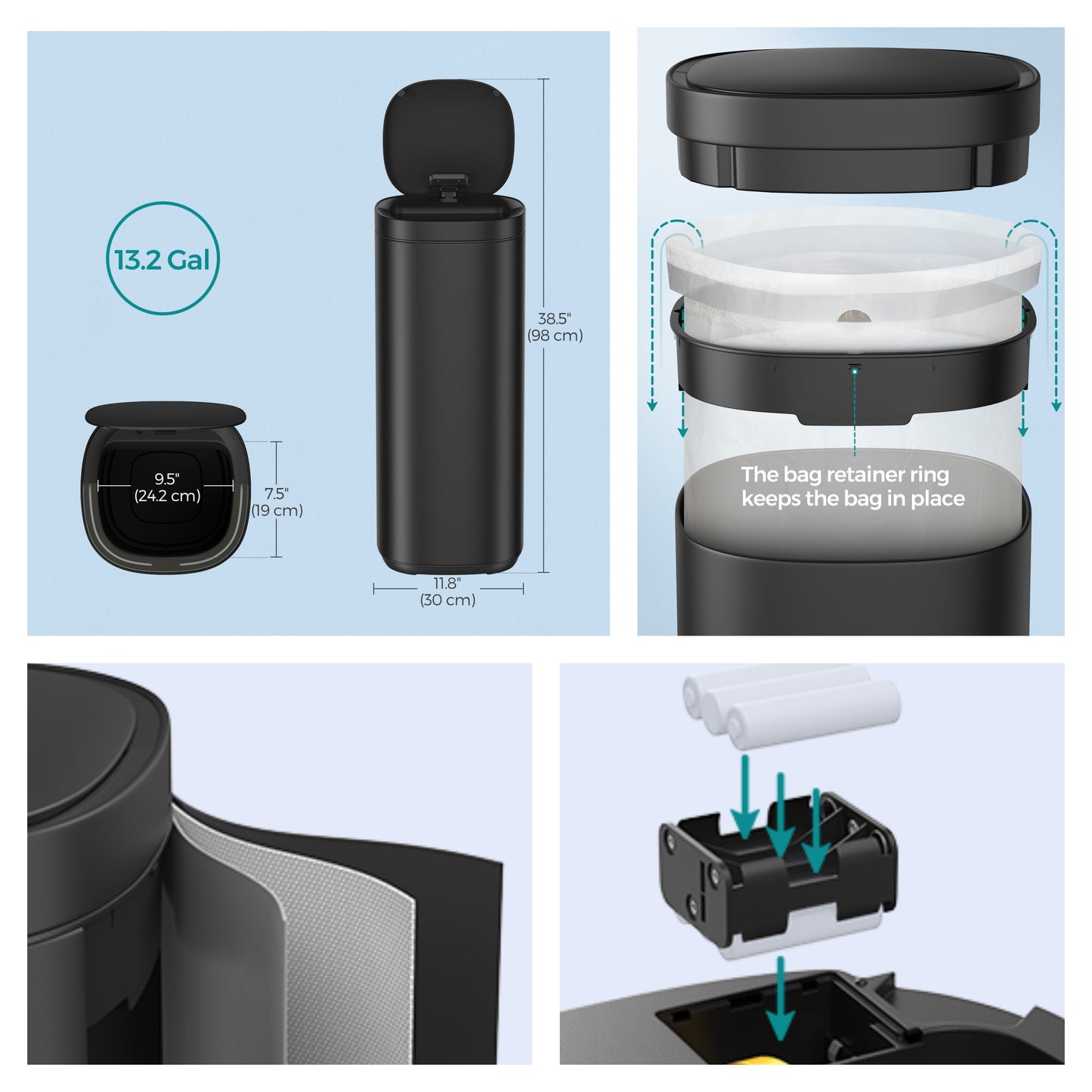 13.2 Gal

38.5"
(98 cm)

9.5"
(24.2 cm)

7.5"
(19 cm)

11.8"
(30 cm)

The bag retainer ring keeps the bag in place