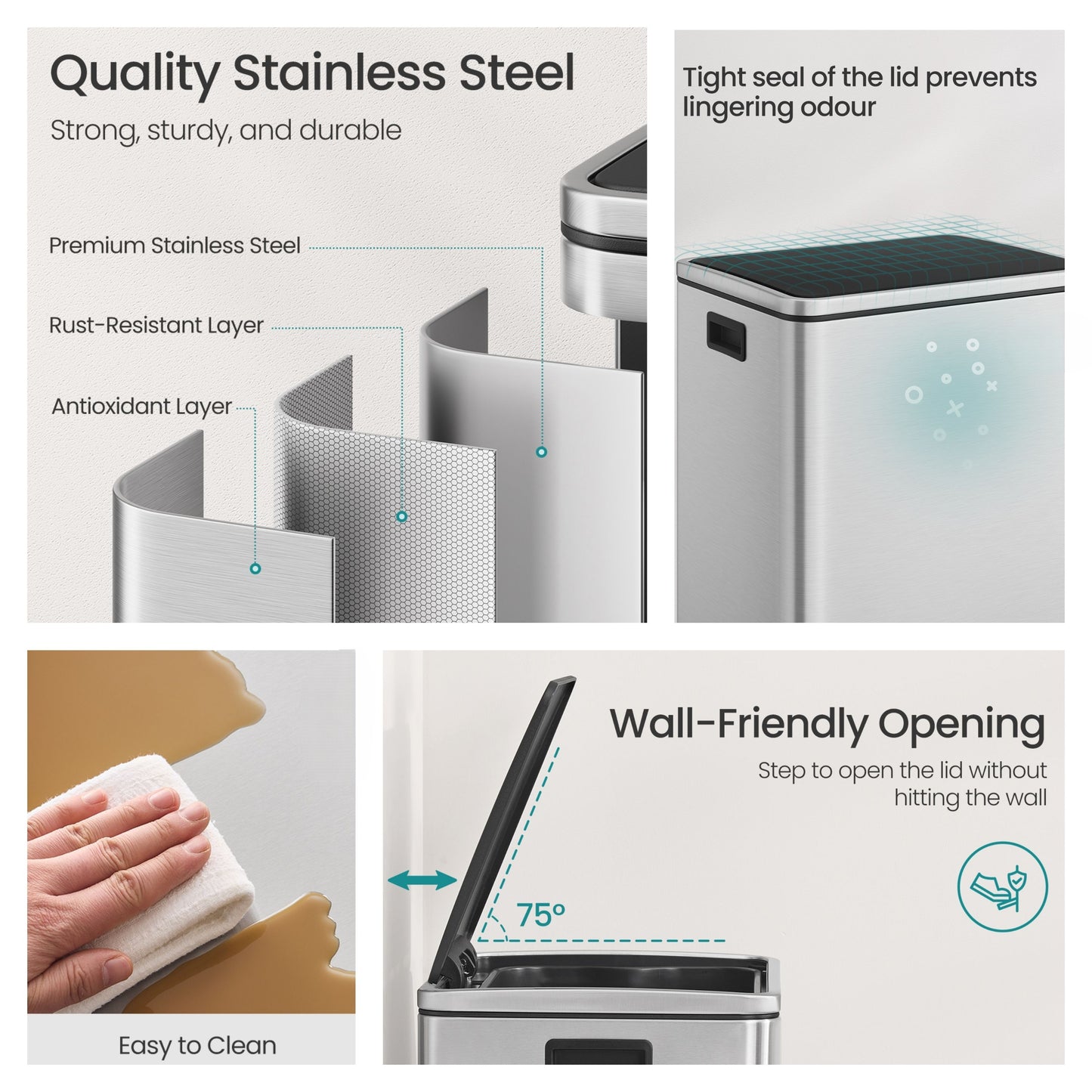 Quality Stainless Steel

Strong, sturdy, and durable

Premium Stainless Steel

Rust-Resistant Layer

Antioxidant Layer

Tight seal of the lid prevents lingering odour

Easy to Clean

Wall-Friendly Opening

Step to open the lid without hitting the wall

75°