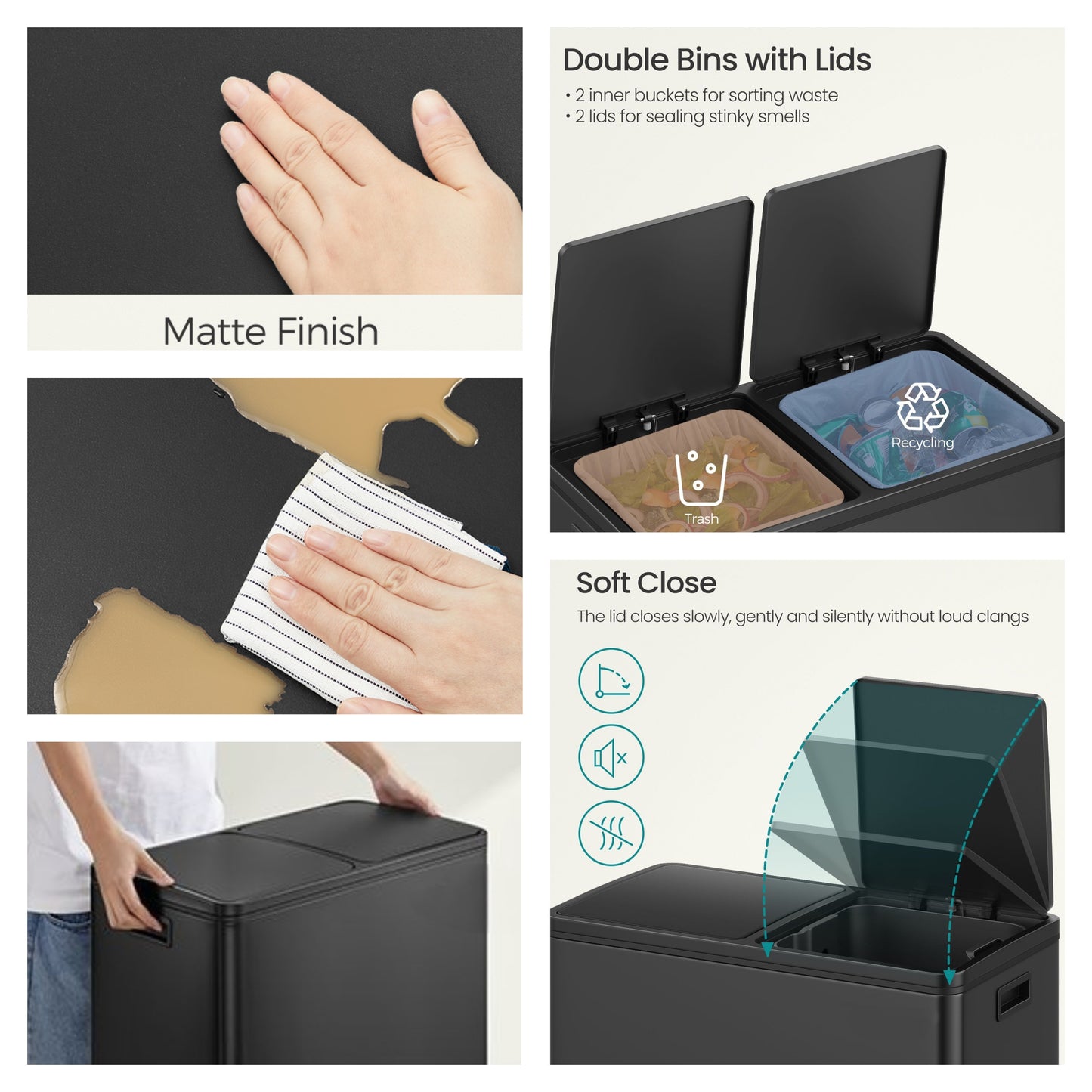 Matte Finish

Double Bins with Lids

• 2 inner buckets for sorting waste
• 2 lids for sealing stinky smells

Trash

Recycling

Soft Close

The lid closes slowly, gently and silently without loud clangs