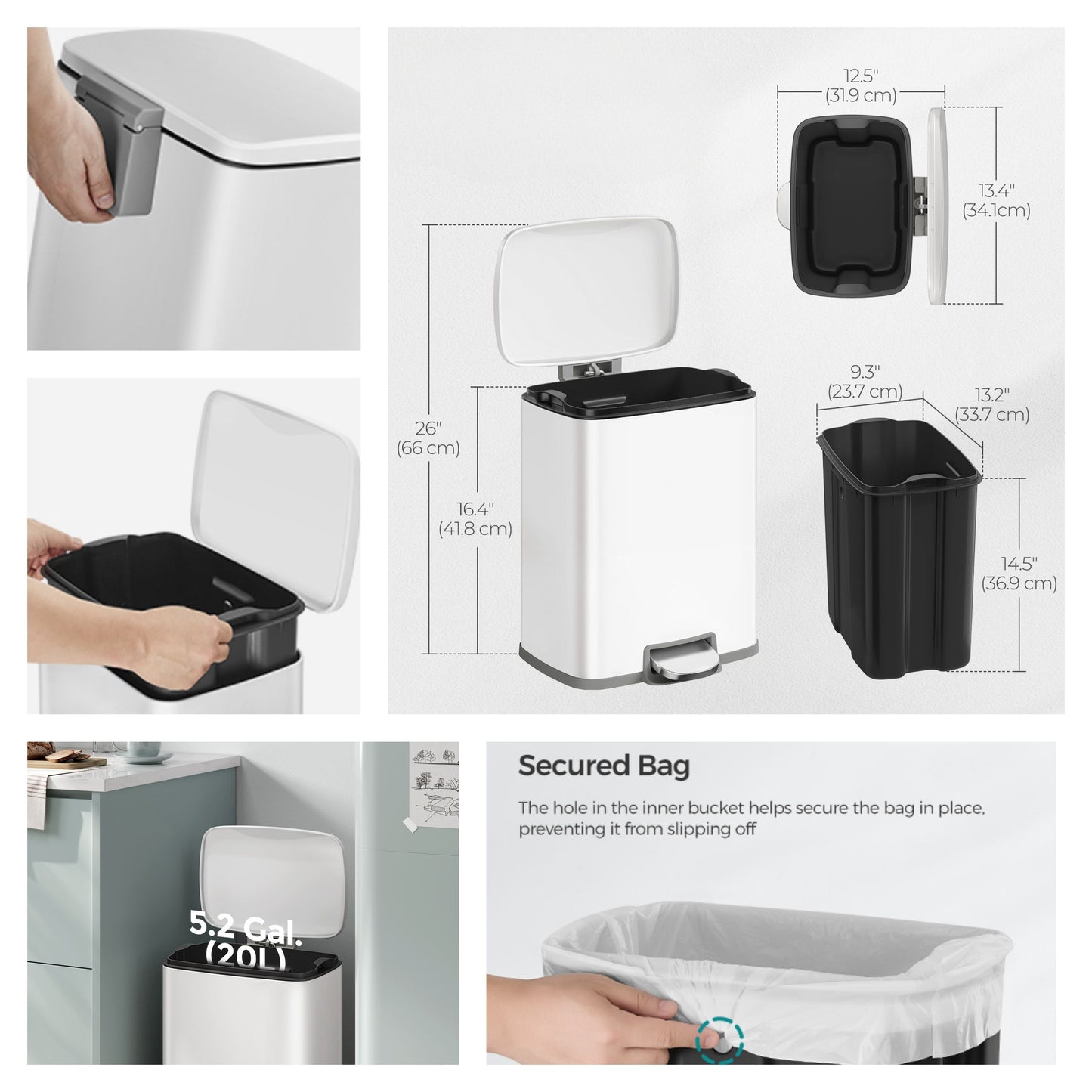 12.5"
(31.9 cm)

13.4"
(34.1cm)

26"
(66 cm)

16.4"
(41.8 cm)

9.3"
(23.7 cm)

13.2"
(33.7 cm)

14.5"
(36.9 cm)

5.2 Gal.
(20L)

Secured Bag

The hole in the inner bucket helps secure the bag in place, preventing it from slipping off