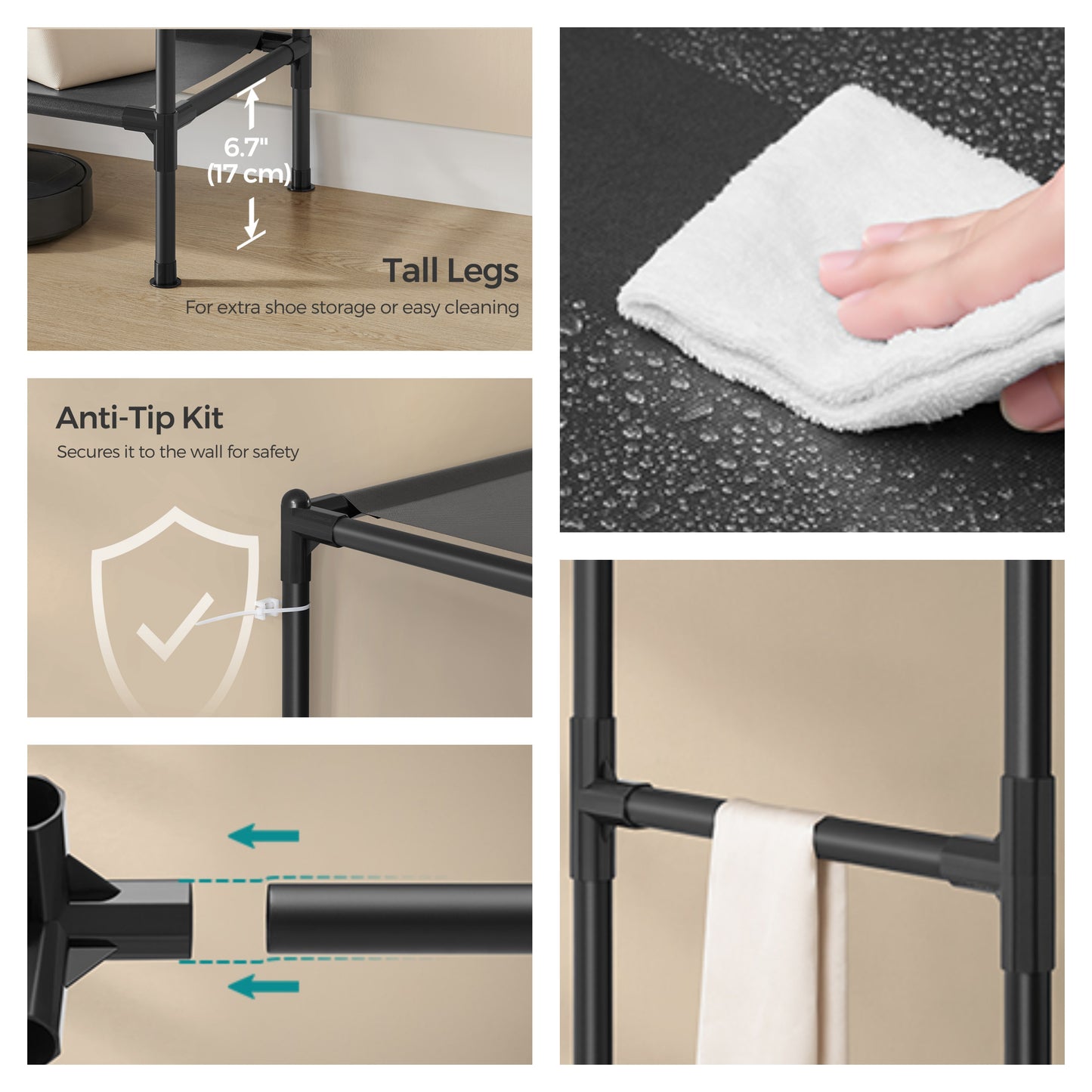 6.7"
(17 cm)

Tall Legs
For extra shoe storage or easy cleaning

Anti-Tip Kit
Secures it to the wall for safety