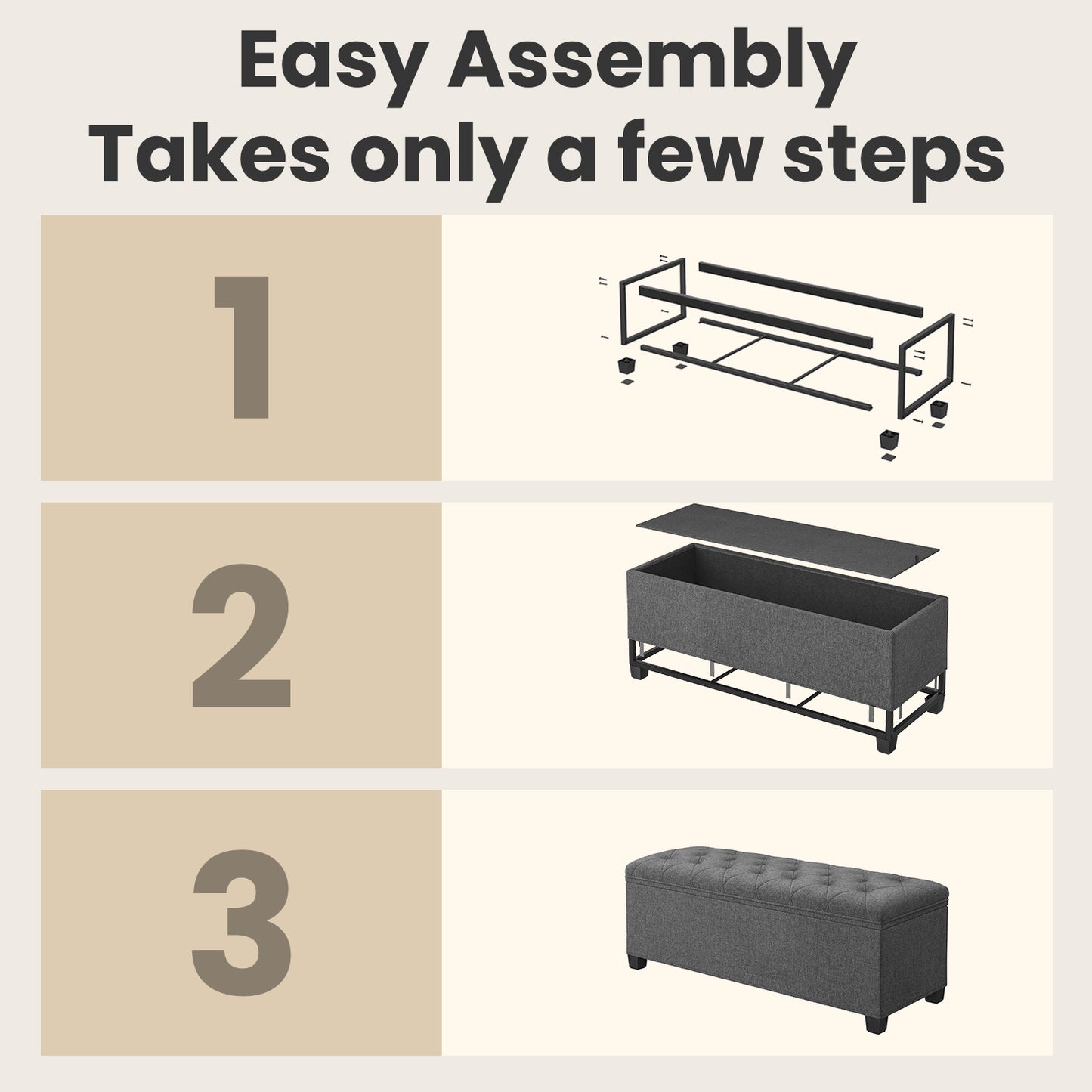 Easy Assembly
Takes only a few steps

1

2

3