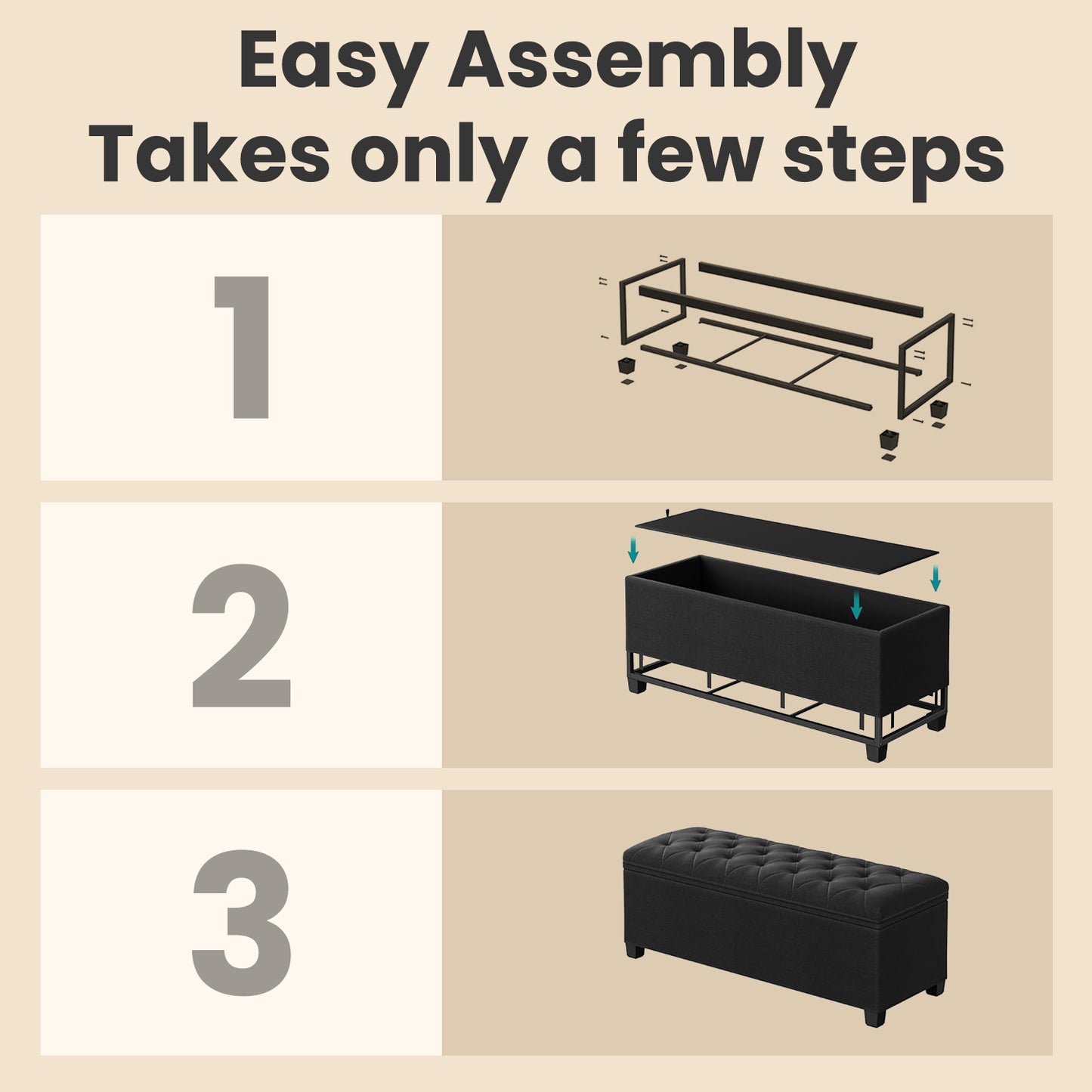 Easy Assembly
Takes only a few steps

1

2

3