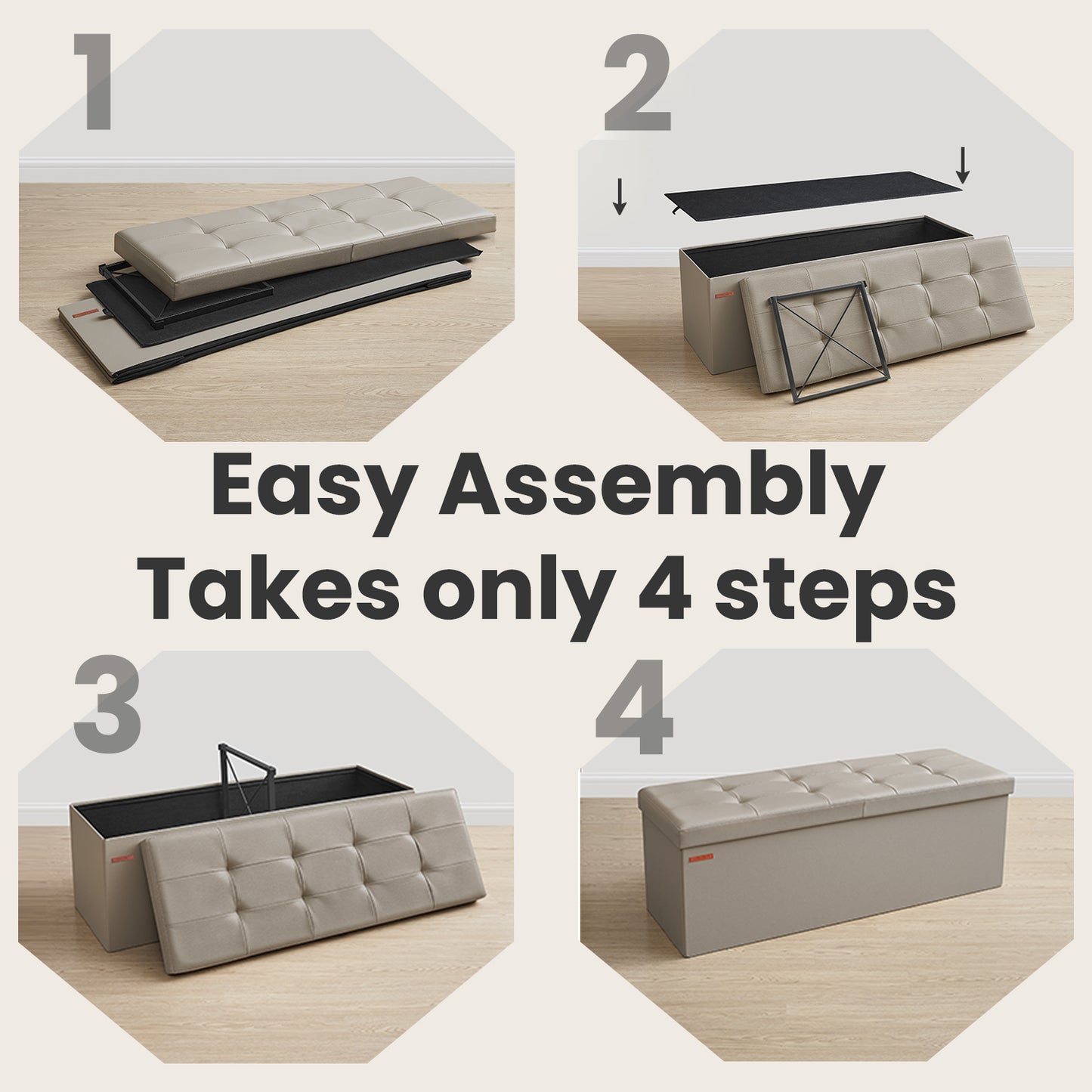 1

2

Easy Assembly
Takes only 4 steps

3

4