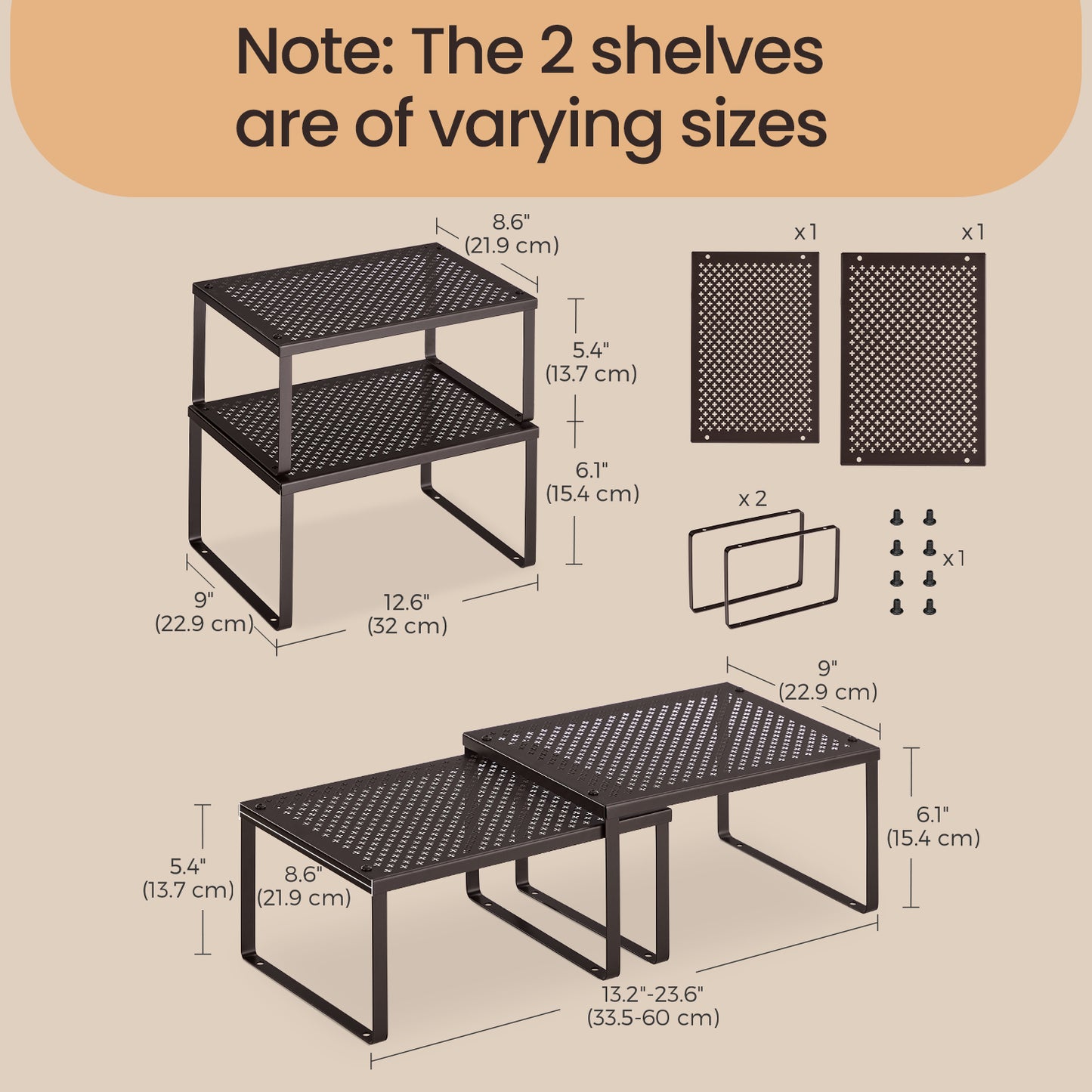 Note: The 2 shelves are of varying sizes

8.6" (21.9 cm)

5.4" (13.7 cm)

6.1" (15.4 cm)

9" (22.9 cm)

12.6" (32 cm)

x 1

x 1

x 2

x 1

9" (22.9 cm)

6.1" (15.4 cm)

5.4" (13.7 cm)

8.6" (21.9 cm)

13.2"-23.6" (33.5-60 cm)