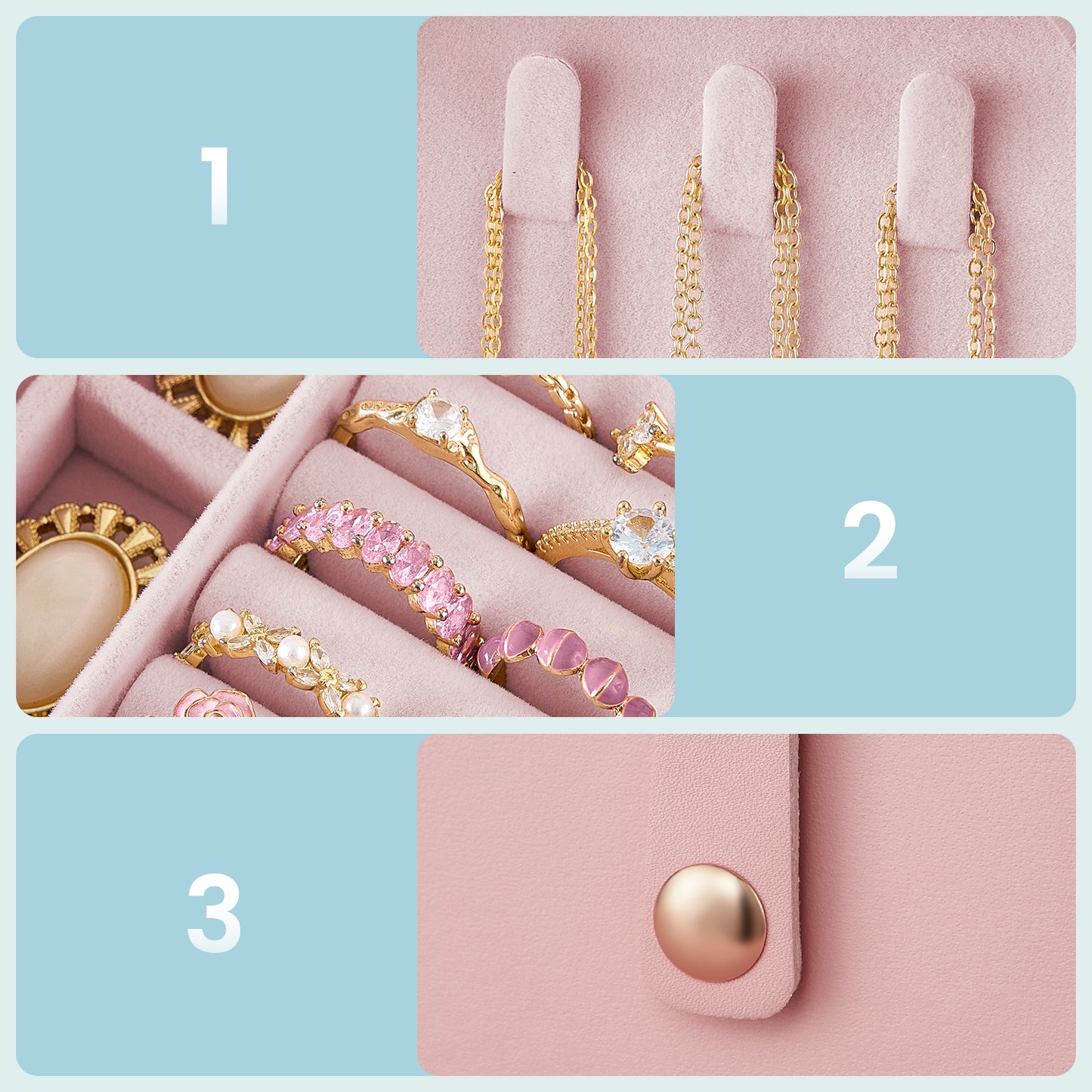 1

2

3