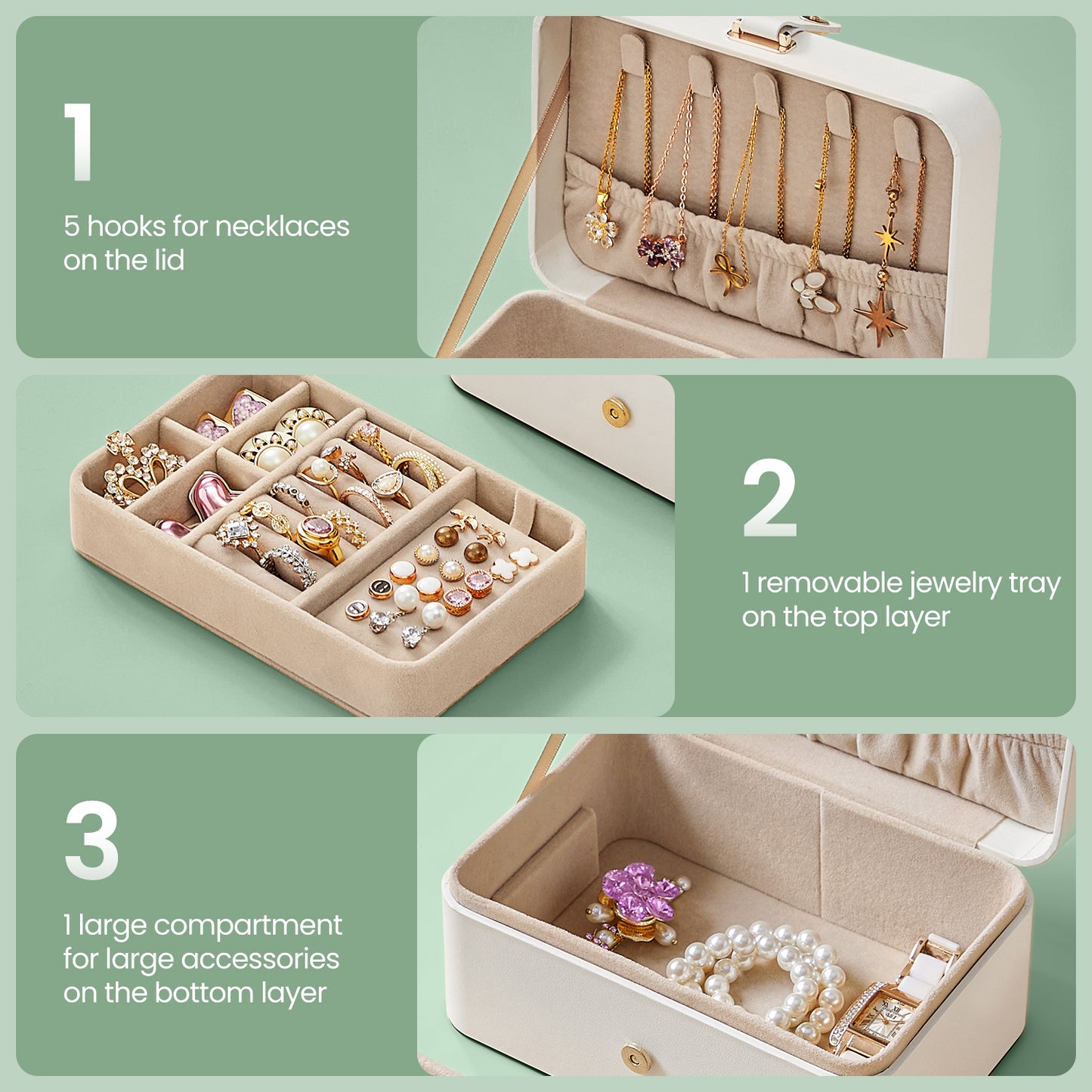 1

5 hooks for necklaces on the lid

2

1 removable jewelry tray on the top layer

3

1 large compartment for large accessories on the bottom layer