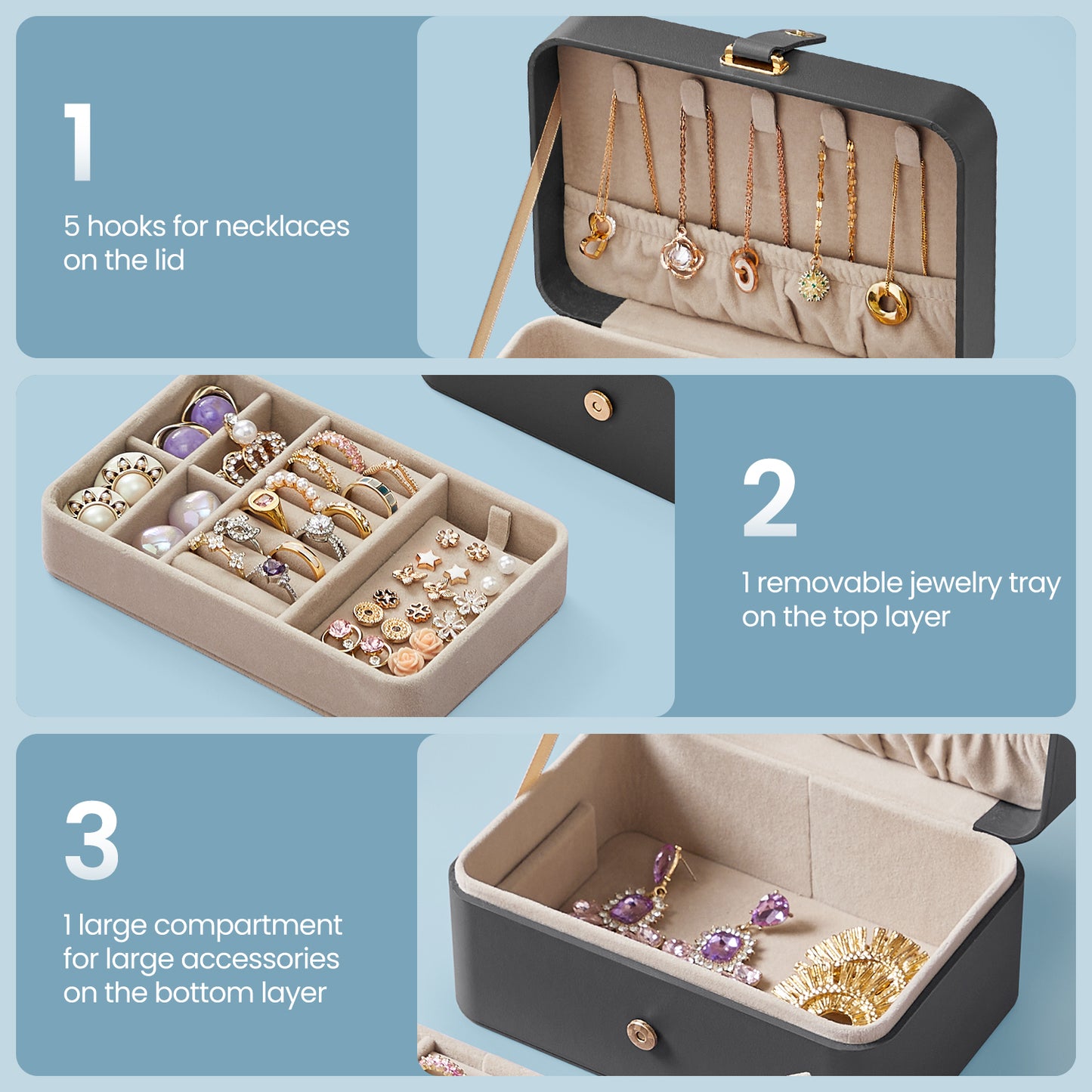 1

5 hooks for necklaces on the lid

2

1 removable jewelry tray on the top layer

3

1 large compartment for large accessories on the bottom layer